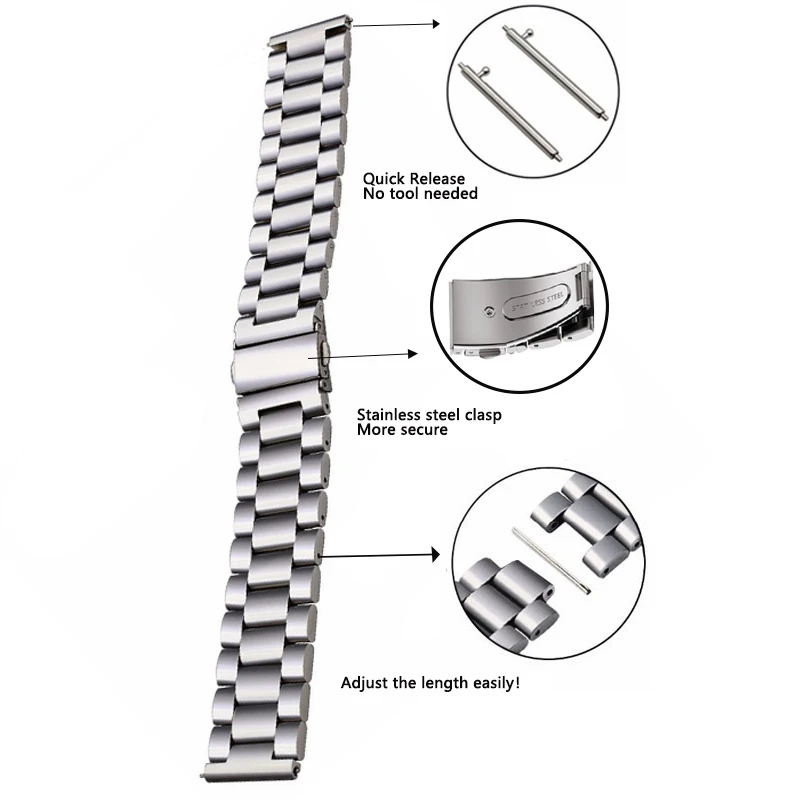 Quick Release
No tool needed

STAINLESS STEEL

Stainless steel clasp
More secure

Adjust the length easily!