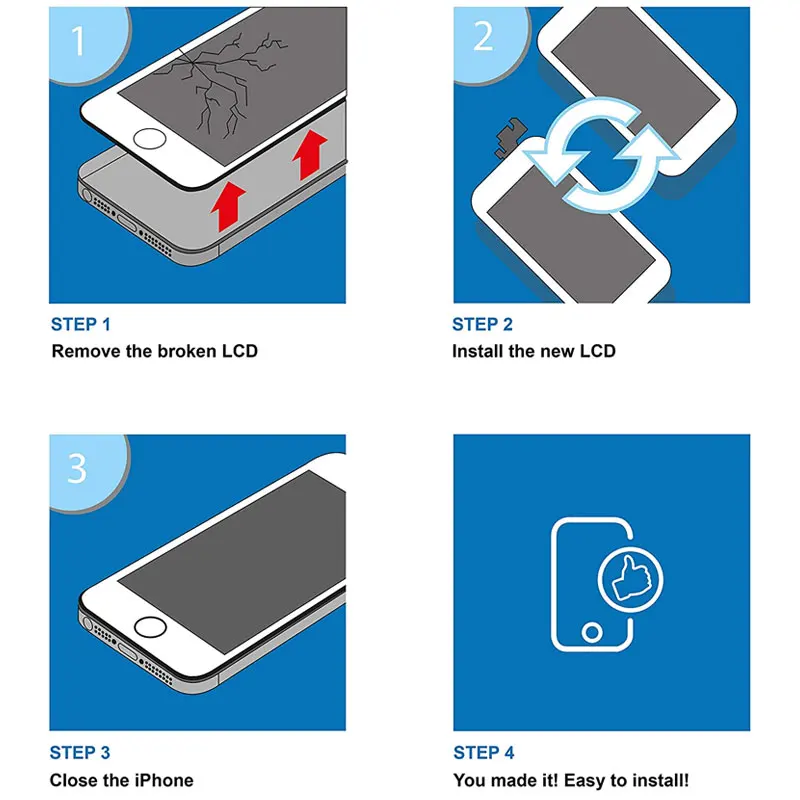 1

STEP 1
Remove the broken LCD

2

STEP 2
Install the new LCD

3

STEP 3
Close the iPhone

STEP 4
You made it! Easy to install!