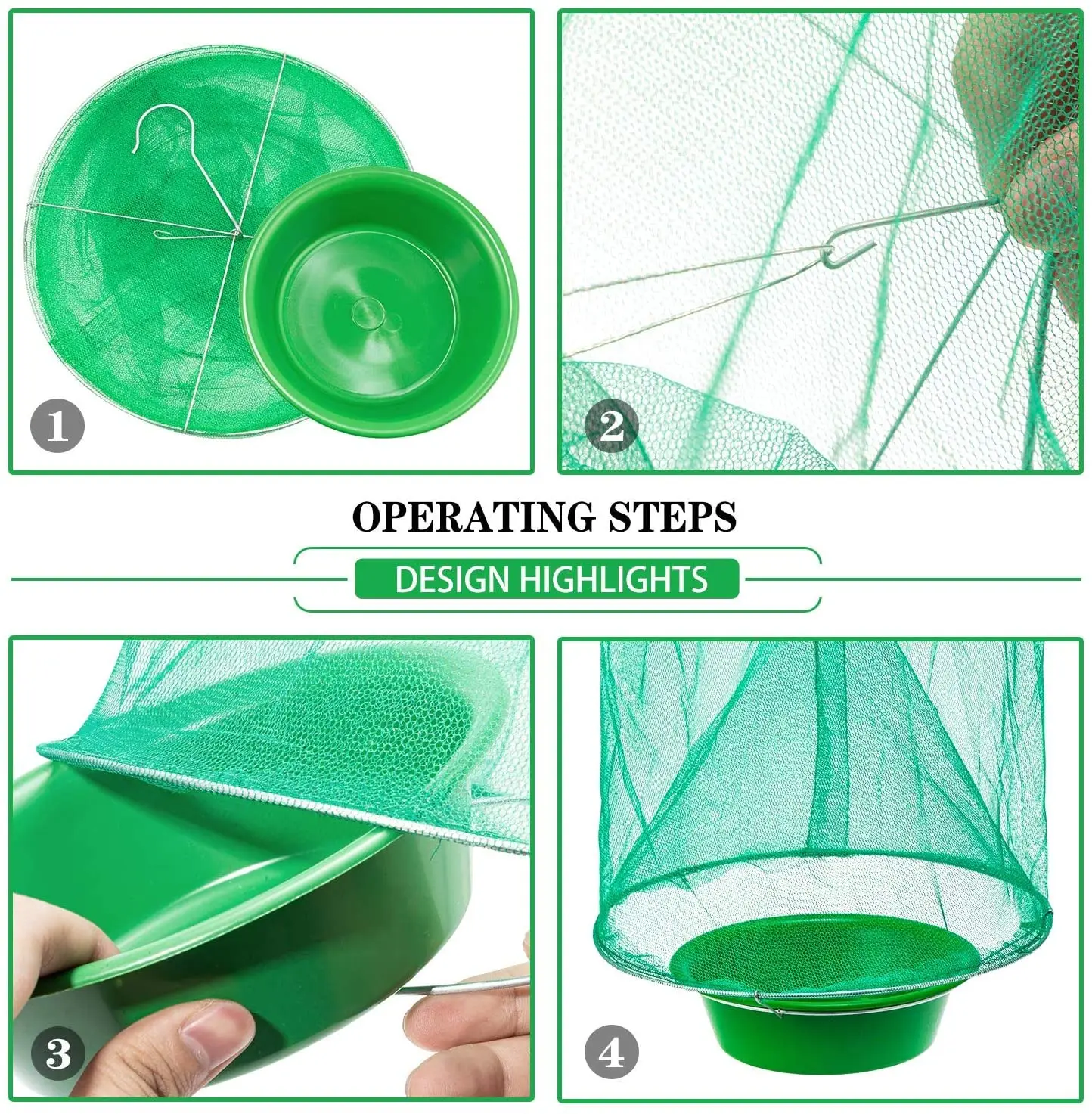 1

2

OPERATING STEPS

DESIGN HIGHLIGHTS

3

4