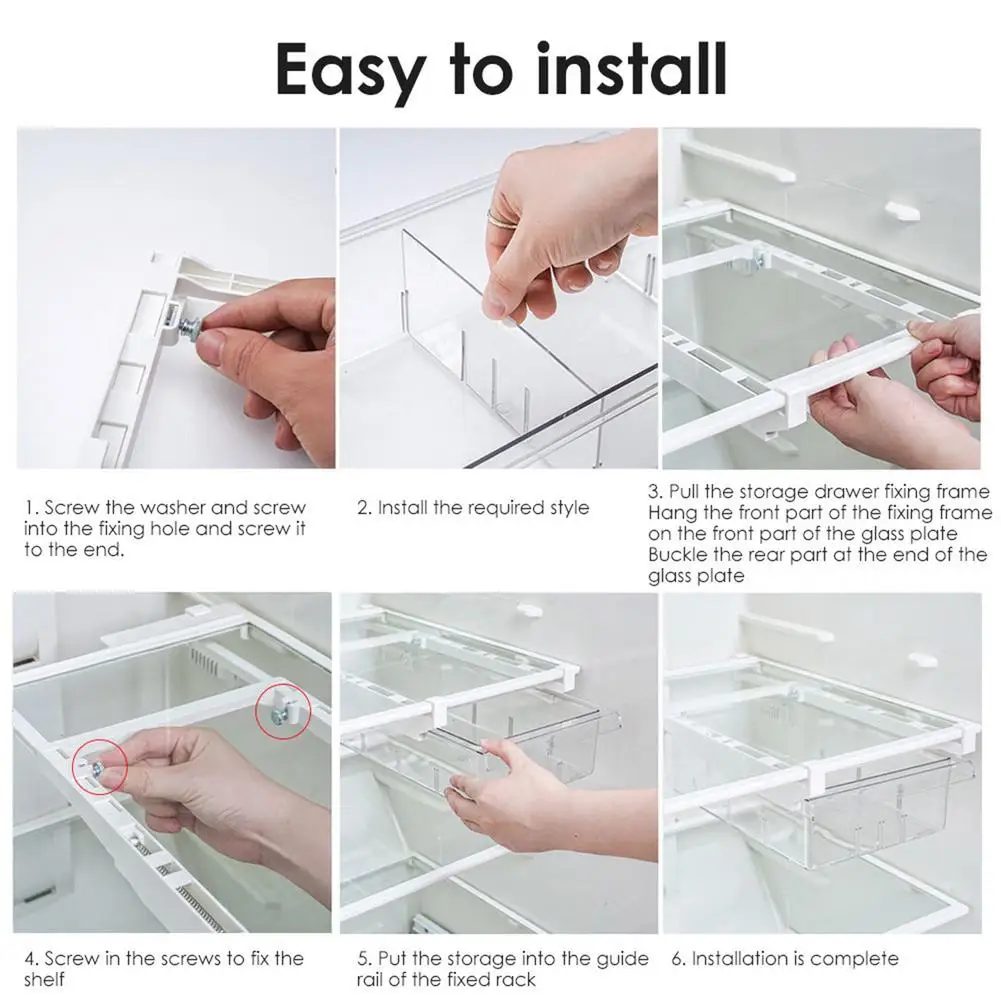 Easy to install

1. Screw the washer and screw into the fixing hole and screw it to the end.

2. Install the required style

3. Pull the storage drawer fixing frame Hang the front part of the fixing frame on the front part of the glass plate Buckle the rear part at the end of the glass plate

4. Screw in the screws to fix the shelf

5. Put the storage into the guide rail of the fixed rack

6. Installation is complete