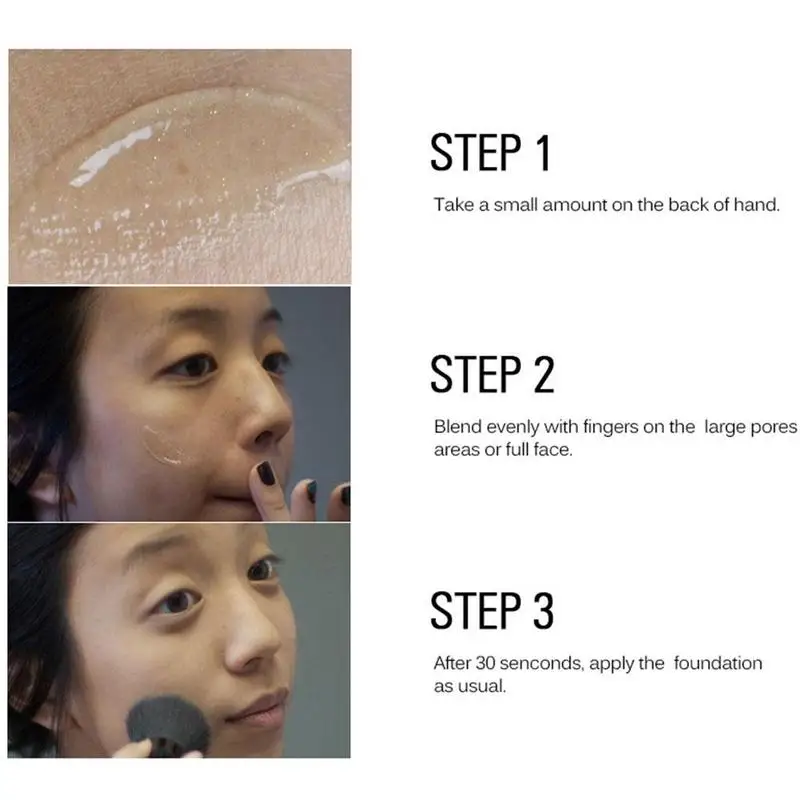 STEP 1

Take a small amount on the back of hand.

STEP 2

Blend evenly with fingers on the large pores areas or full face.

STEP 3

After 30 senconds, apply the foundation as usual.