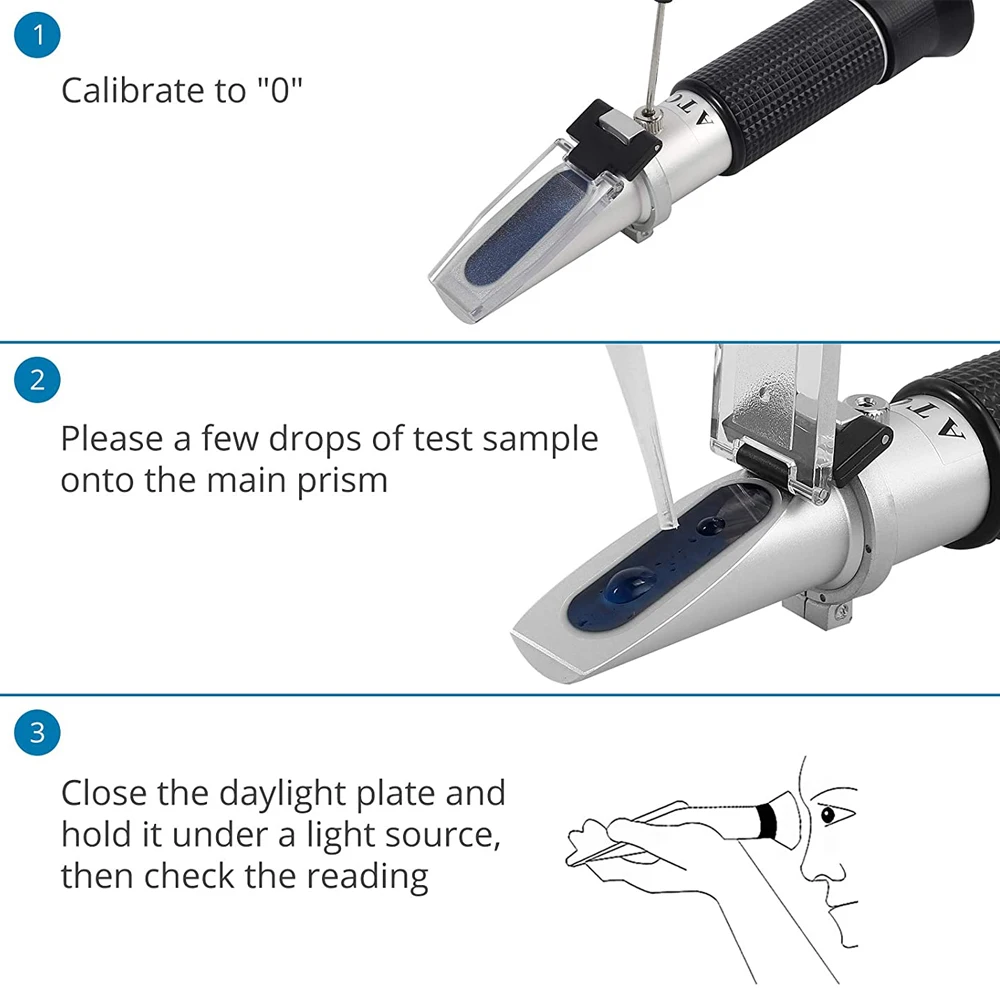 1

Calibrate to "0"

ATC

2

Please a few drops of test sample onto the main prism

ATC

3

Close the daylight plate and hold it under a light source, then check the reading