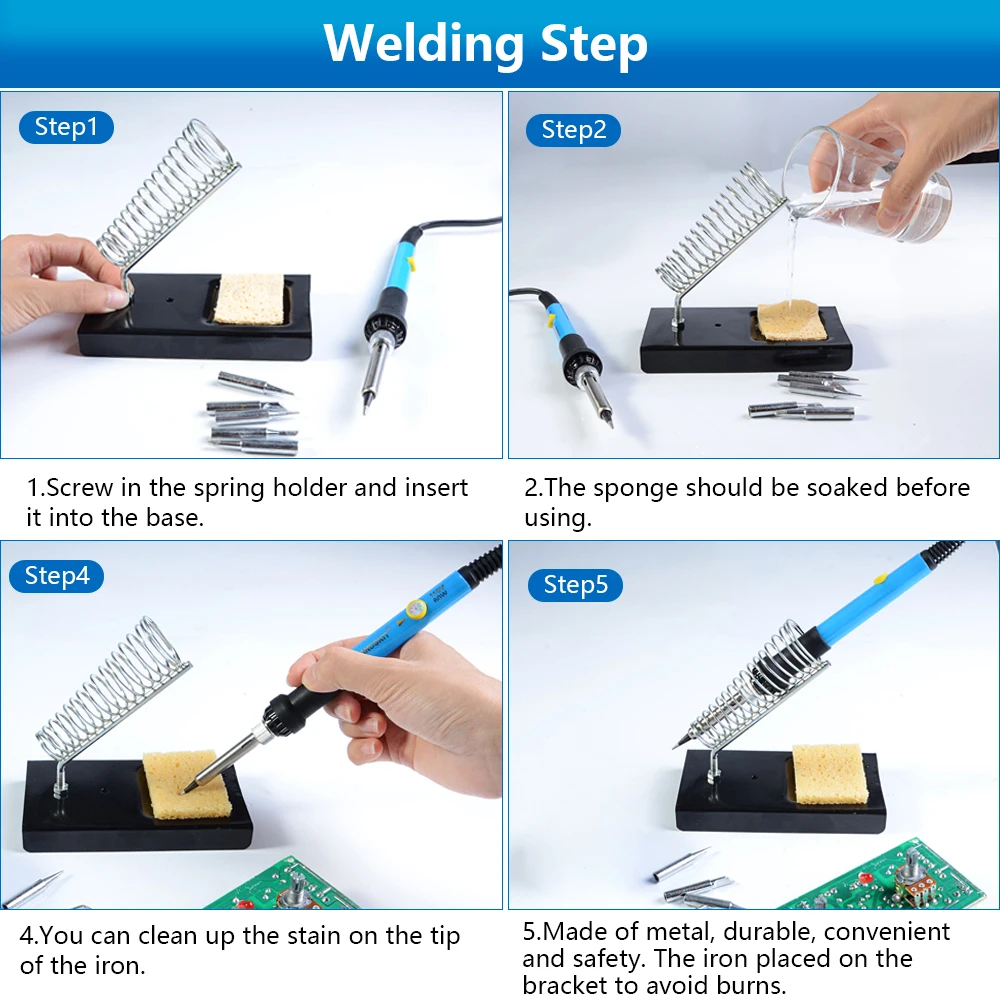 Welding Step

Step1

1.Screw in the spring holder and insert it into the base.

Step2

2.The sponge should be soaked before using.

Step4

4.You can clean up the stain on the tip of the iron.

Step5

5.Made of metal, durable, convenient and safety. The iron placed on the bracket to avoid burns.