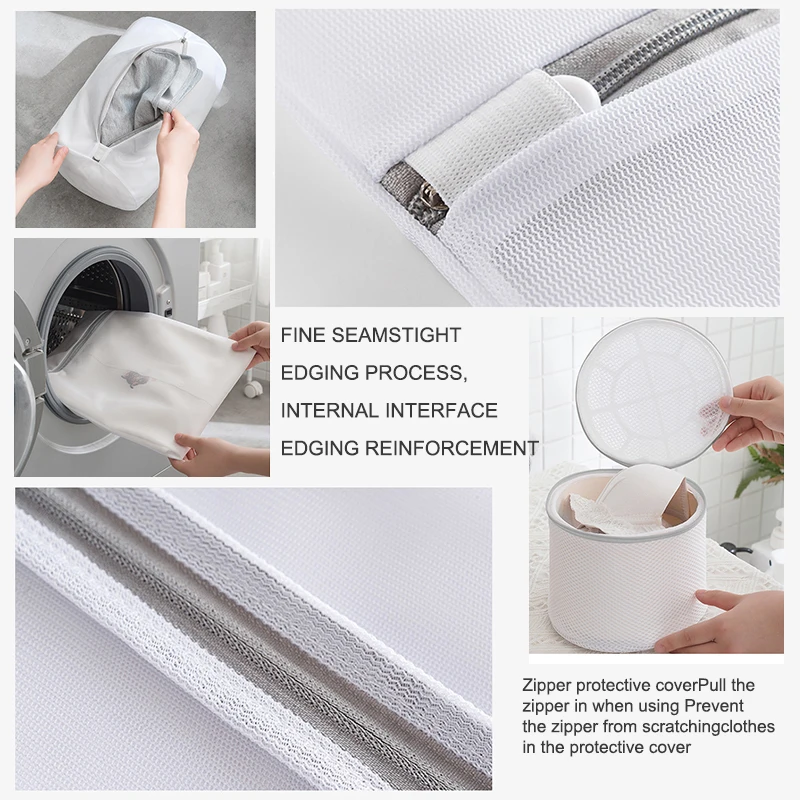 FINE SEAMSTIGHT
EDGING PROCESS,
INTERNAL INTERFACE
EDGING REINFORCEMENT

Zipper protective coverPull the zipper in when using Prevent the zipper from scratchingclothes in the protective cover