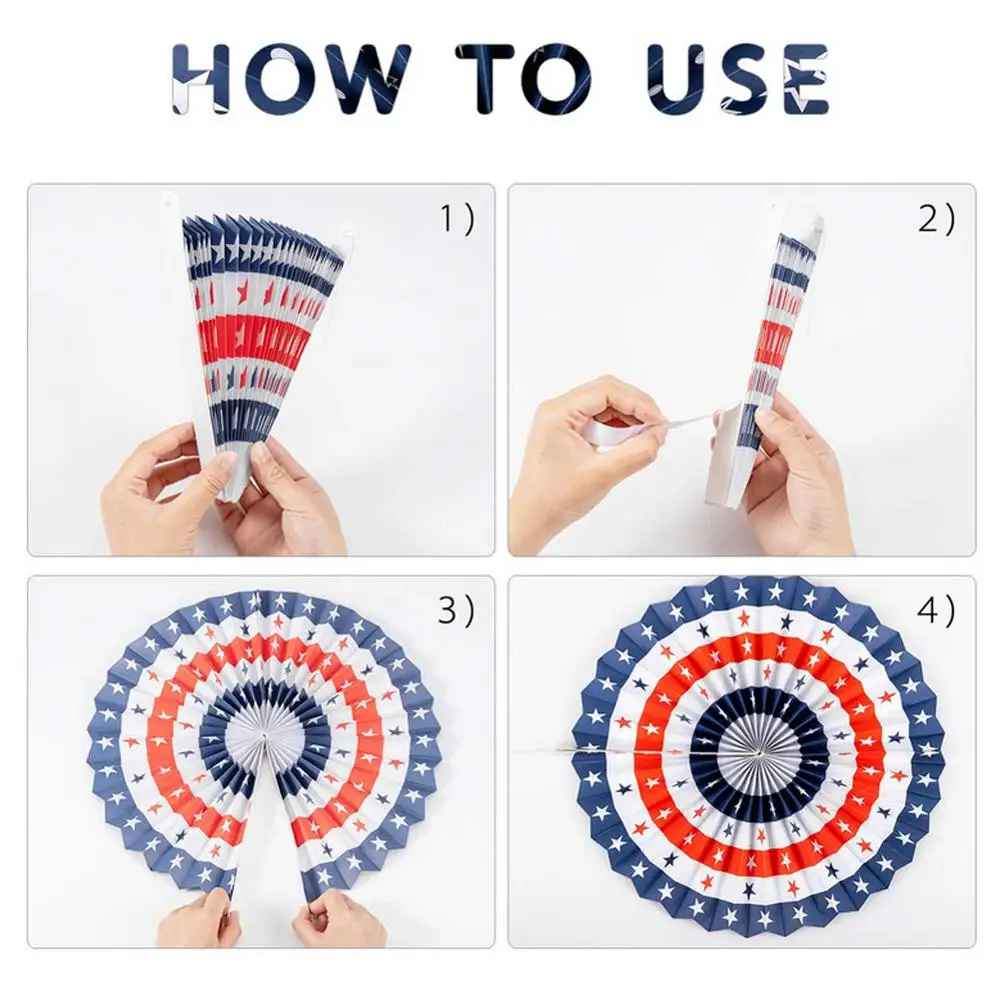 HOW TO USE

1)

2)

3)

4)