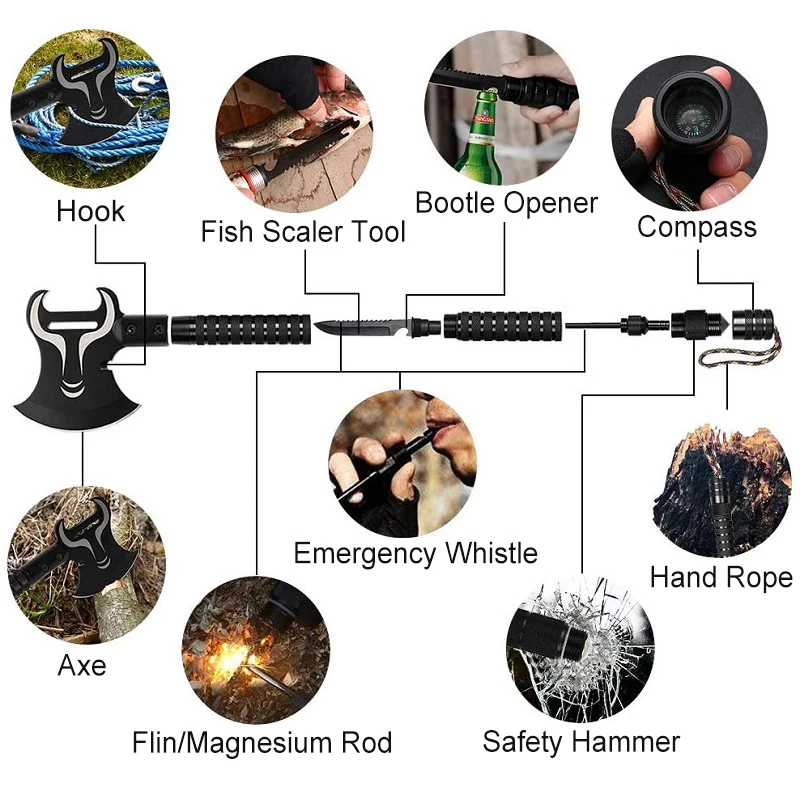 Hook

Fish Scaler Tool

Bootle Opener

Compass

Emergency Whistle

Hand Rope

Axe

Flin/Magnesium Rod

Safety Hammer