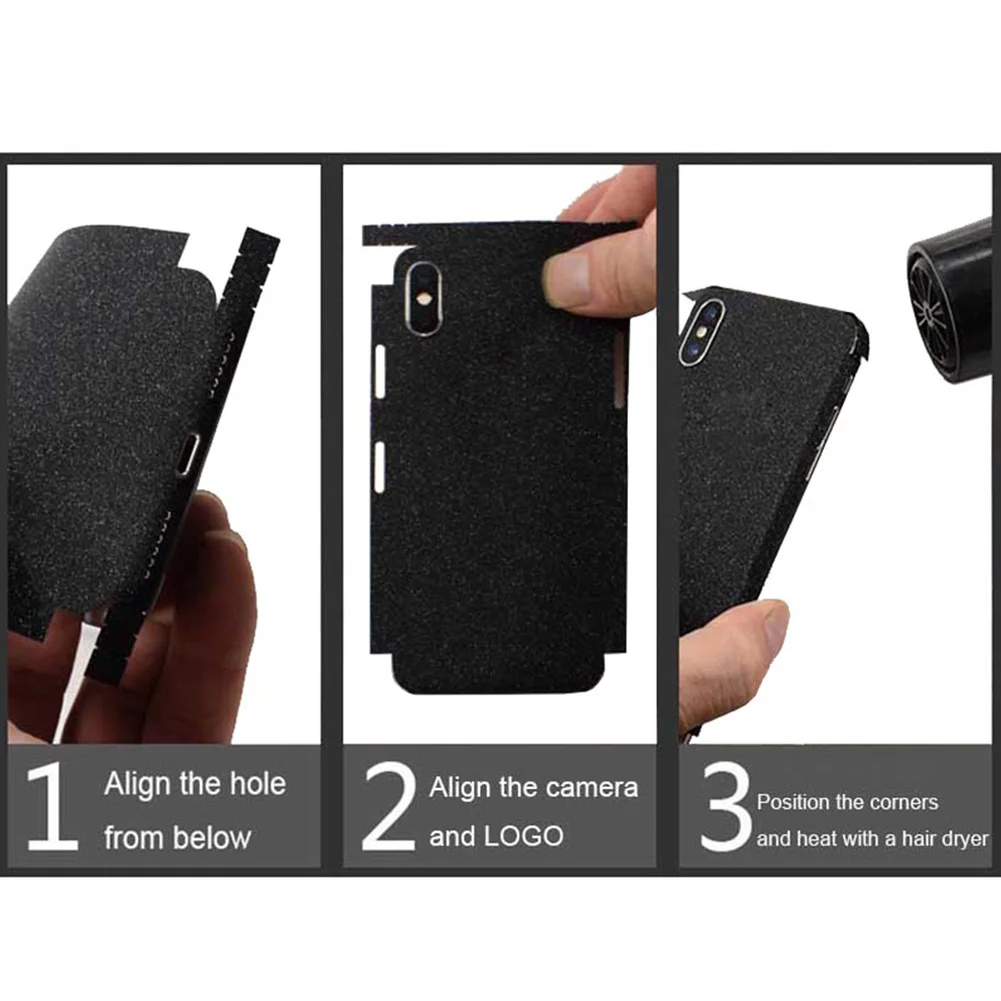 1 Align the hole from below

2 Align the camera and LOGO

3 Position the corners and heat with a hair dryer