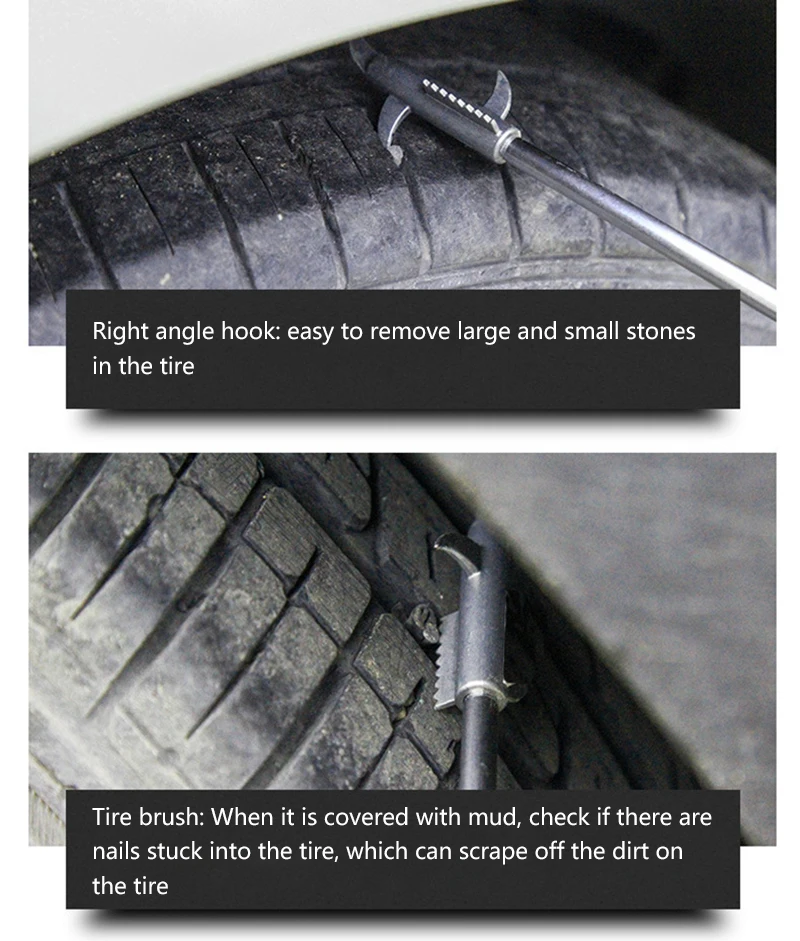 Right angle hook: easy to remove large and small stones in the tire

Tire brush: When it is covered with mud, check if there are nails stuck into the tire, which can scrape off the dirt on the tire