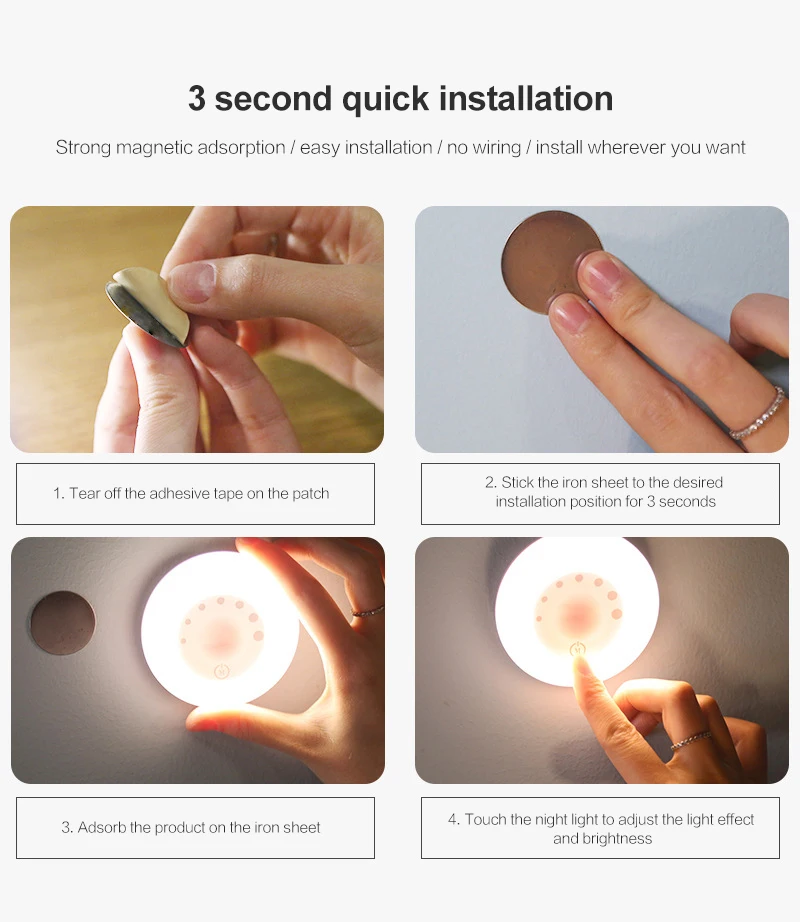 3 second quick installation

Strong magnetic adsorption / easy installation / no wiring / install wherever you want

1. Tear off the adhesive tape on the patch

2. Stick the iron sheet to the desired installation position for 3 seconds

3. Adsorb the product on the iron sheet

4. Touch the night light to adjust the light effect and brightness