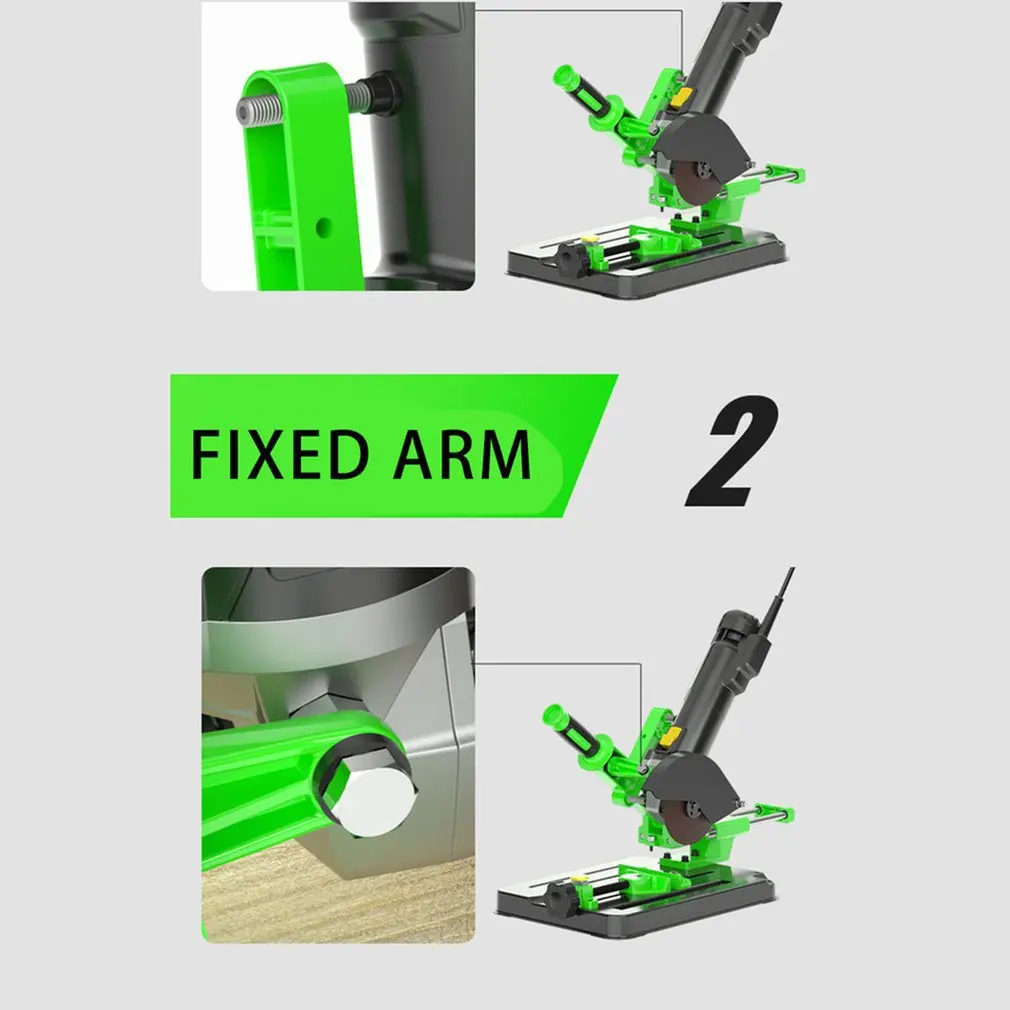 FIXED ARM

2