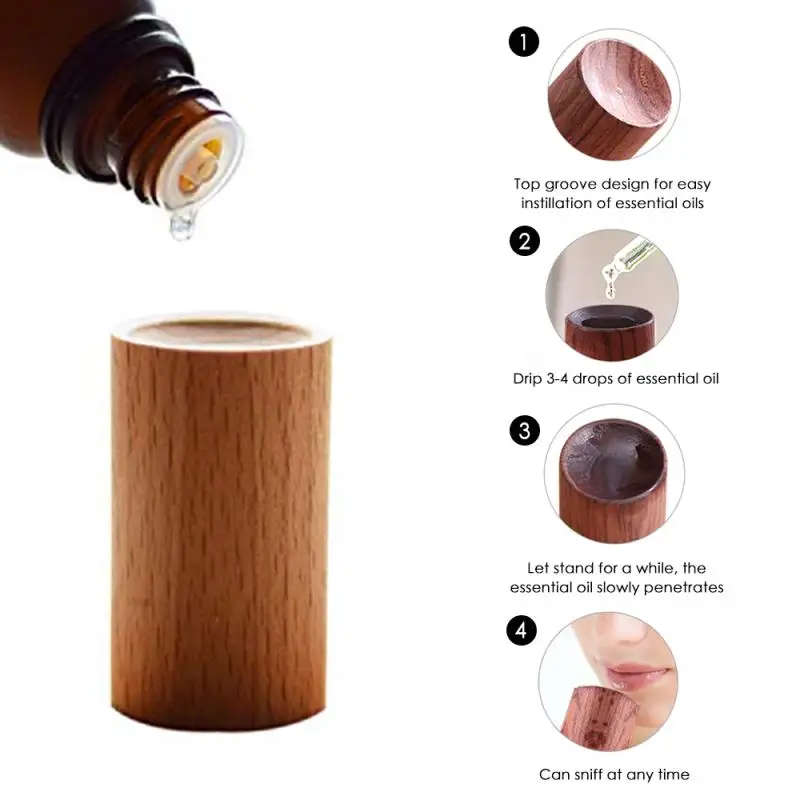 1
Top groove design for easy instillation of essential oils

2
Drip 3-4 drops of essential oil

3
Let stand for a while, the essential oil slowly penetrates

4
Can sniff at any time