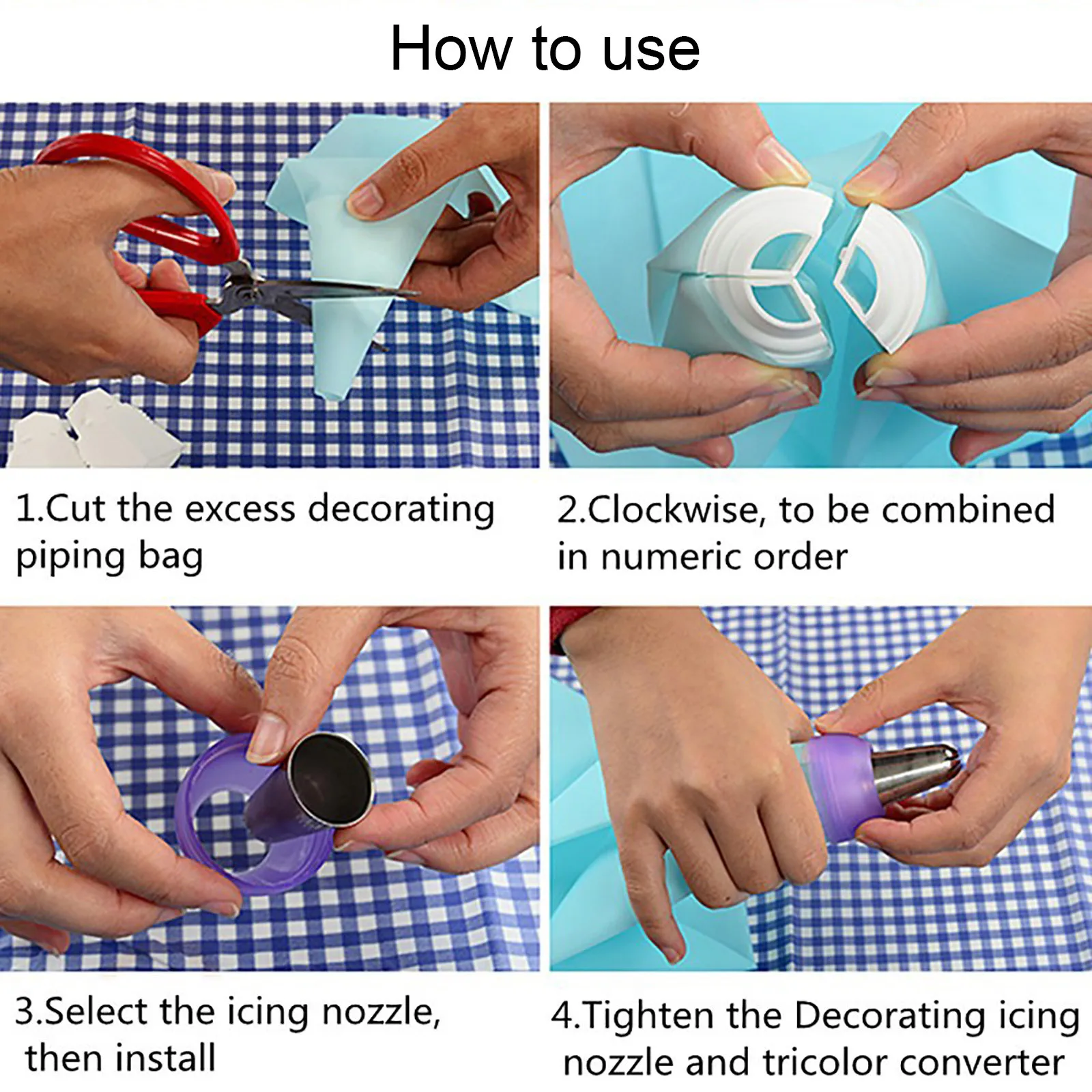 How to use

1.Cut the excess decorating piping bag

2.Clockwise, to be combined in numeric order

3.Select the icing nozzle, then install

4.Tighten the Decorating icing nozzle and tricolor converter