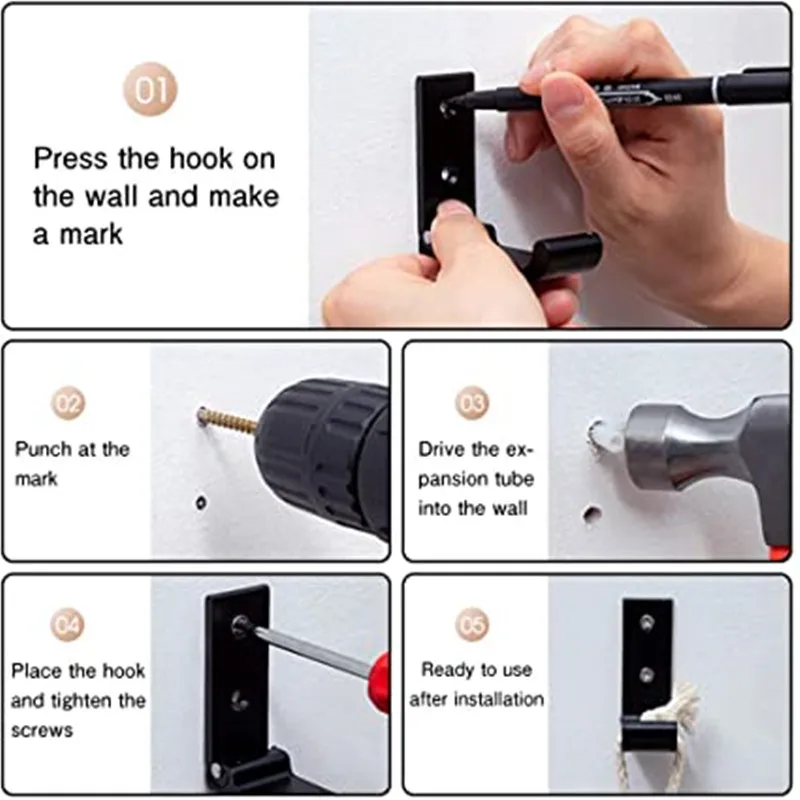 01

Press the hook on the wall and make a mark

02

Punch at the mark

03

Drive the expansion tube into the wall

04

Place the hook and tighten the screws

05

Ready to use after installation