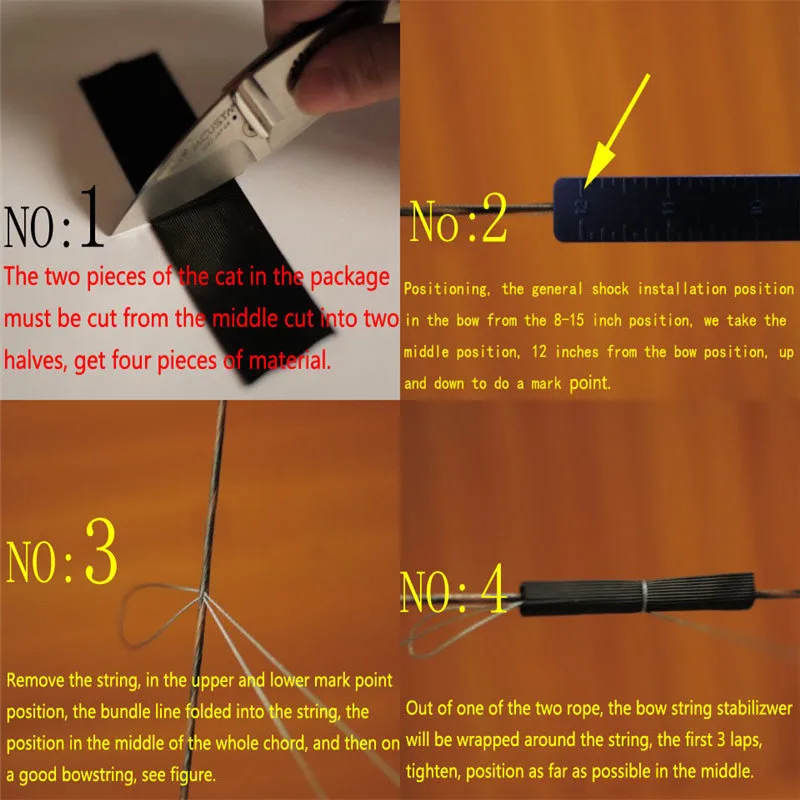 NO:1

The two pieces of the cat in the package must be cut from the middle cut into two halves, get four pieces of material.

No:2

Positioning, the general shock installation position in the bow from the 8-15 inch position, we take the middle position, 12 inches from the bow position, up and down to do a mark point.

NO:3

Remove the string, in the upper and lower mark point position, the bundle line folded into the string, the position in the middle of the whole chord, and then on a good bowstring, see figure.

NO:4

Out of one of the two rope, the bow string stabilizwer will be wrapped around the string, the first 3 laps, tighten, position as far as possible in the middle.