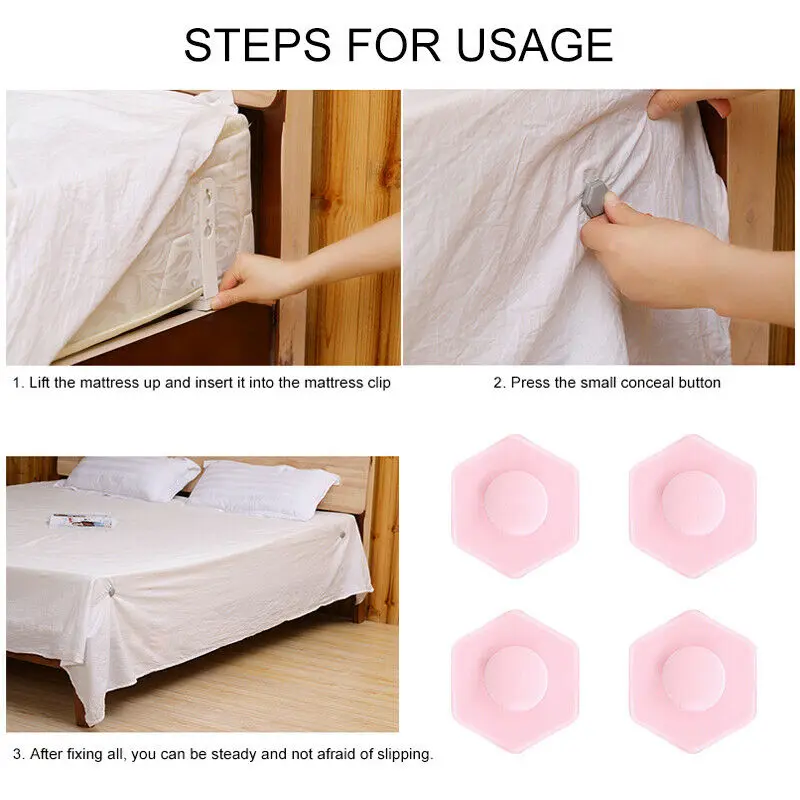 STEPS FOR USAGE

1. Lift the mattress up and insert it into the mattress clip

2. Press the small conceal button

3. After fixing all, you can be steady and not afraid of slipping.