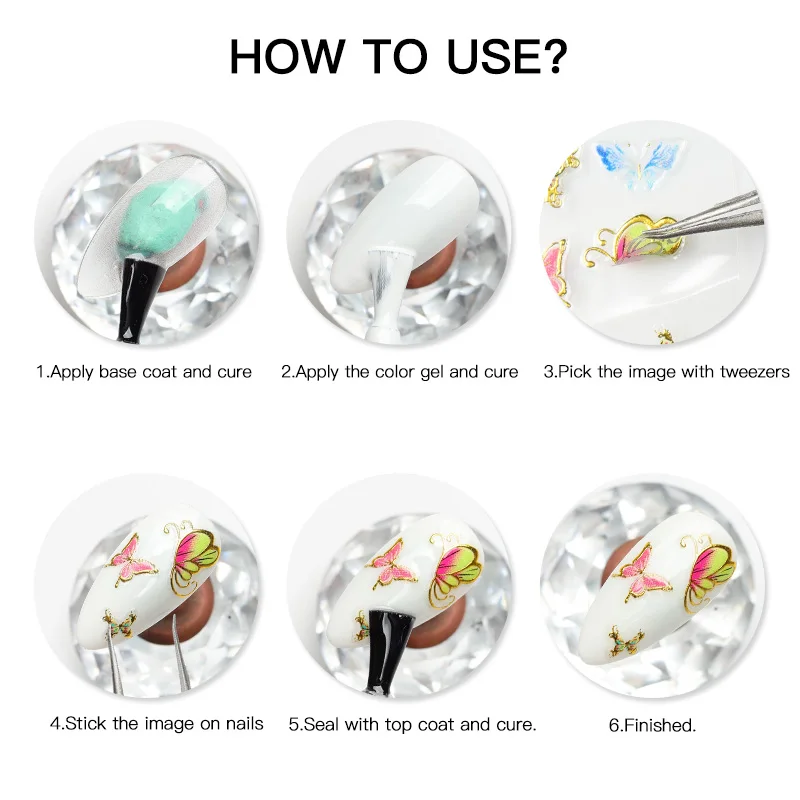 HOW TO USE?

1.Apply base coat and cure

2.Apply the color gel and cure

3.Pick the image with tweezers

4.Stick the image on nails

5.Seal with top coat and cure.

6.Finished.