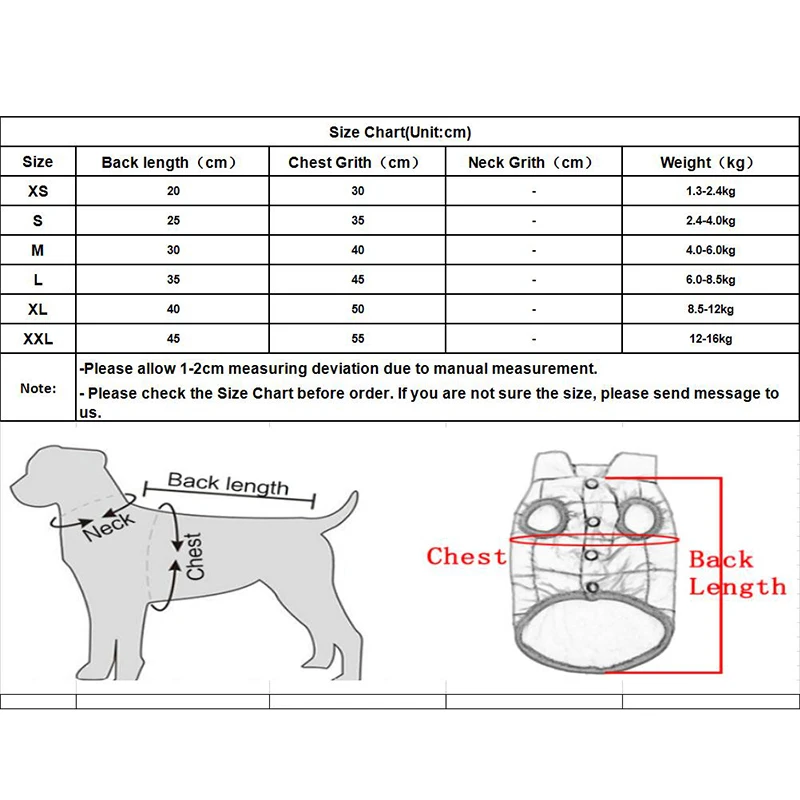 Size Chart(Unit:cm)

| Size | Back length（cm） | Chest Grith（cm） | Neck Grith（cm） | Weight（kg） |
|---|---|---|---|---|
| XS | 20 | 30 | - | 1.3-2.4kg |
| S | 25 | 35 | - | 2.4-4.0kg |
| M | 30 | 40 | - | 4.0-6.0kg |
| L | 35 | 45 | - | 6.0-8.5kg |
| XL | 40 | 50 | - | 8.5-12kg |
| XXL | 45 | 55 | - | 12-16kg |

Note: -Please allow 1-2cm measuring deviation due to manual measurement.
- Please check the Size Chart before order. If you are not sure the size, please send message to us.

Back length
Neck
Chest

Chest
Back Length