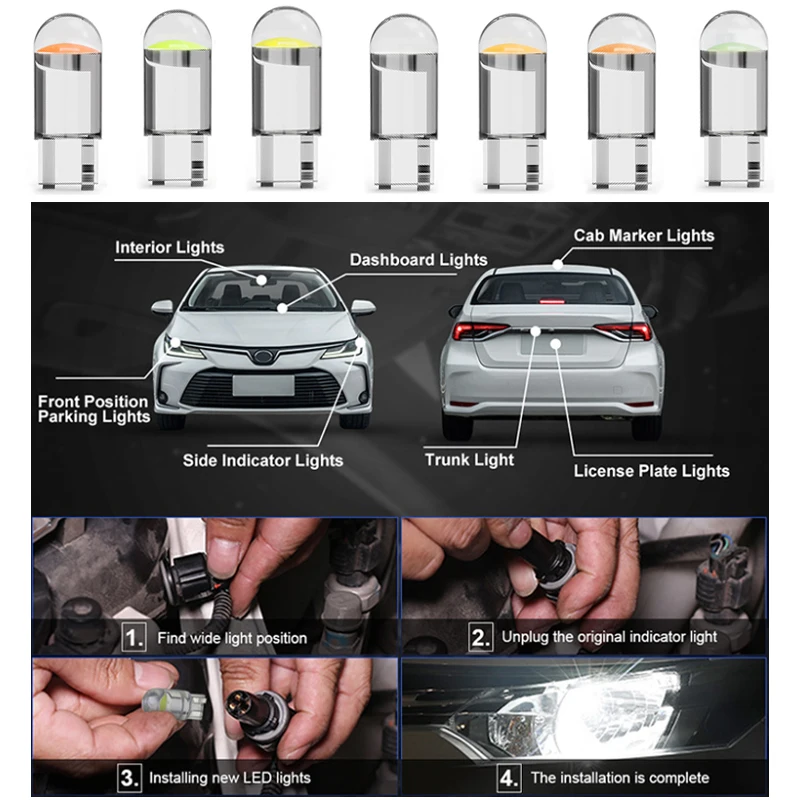 Interior Lights

Dashboard Lights

Cab Marker Lights

Front Position Parking Lights

Side Indicator Lights

Trunk Light

License Plate Lights

1. Find wide light position

2. Unplug the original indicator light

3. Installing new LED lights

4. The installation is complete