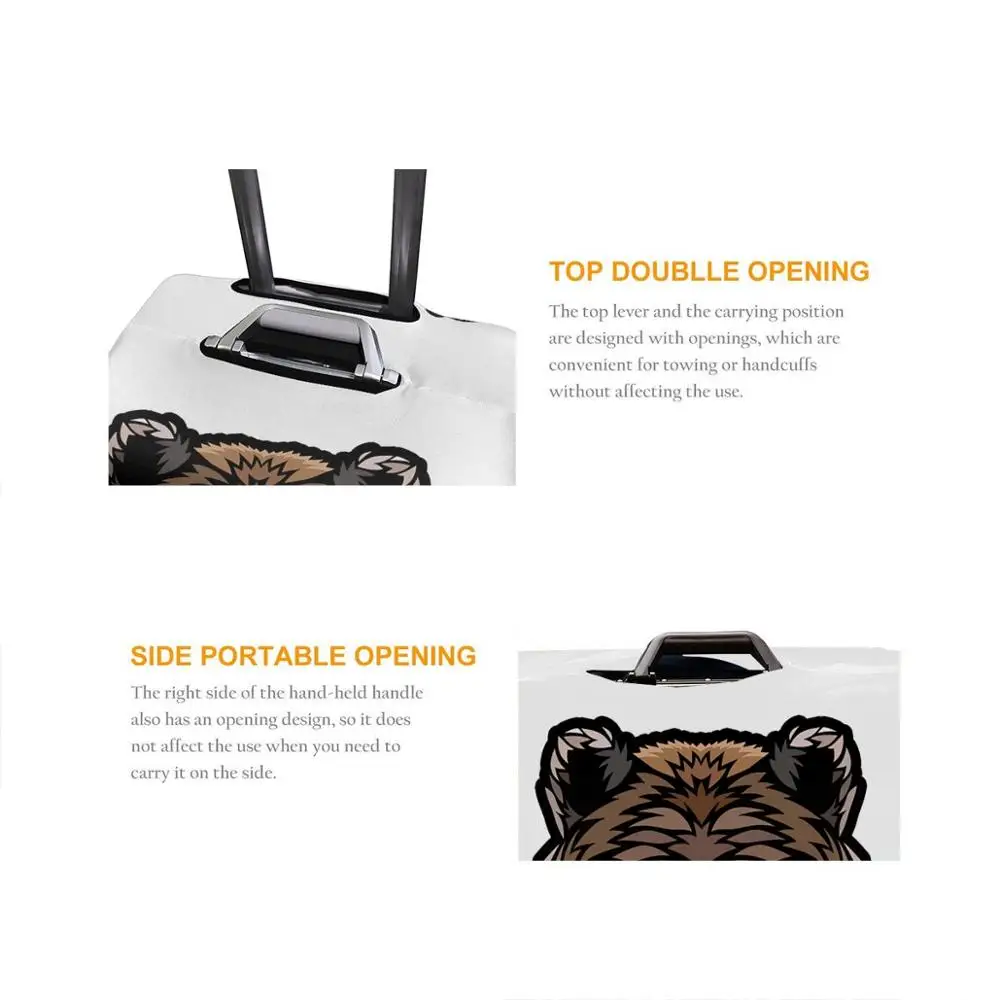 TOP DOUBLLE OPENING

The top lever and the carrying position are designed with openings, which are convenient for towing or handcuffs without affecting the use.

SIDE PORTABLE OPENING

The right side of the hand-held handle also has an opening design, so it does not affect the use when you need to carry it on the side.