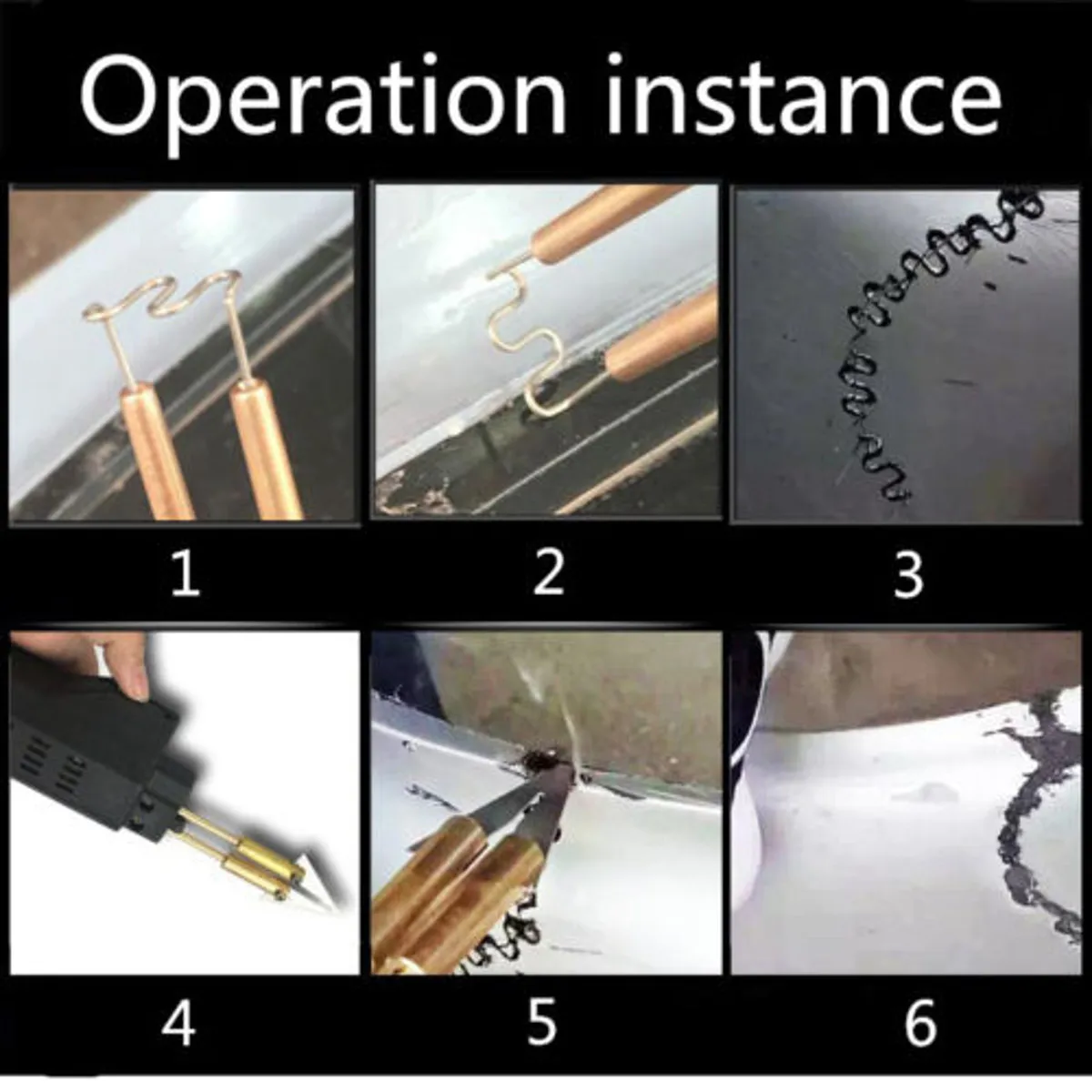 Operation instance

1

2

3

4

5

6