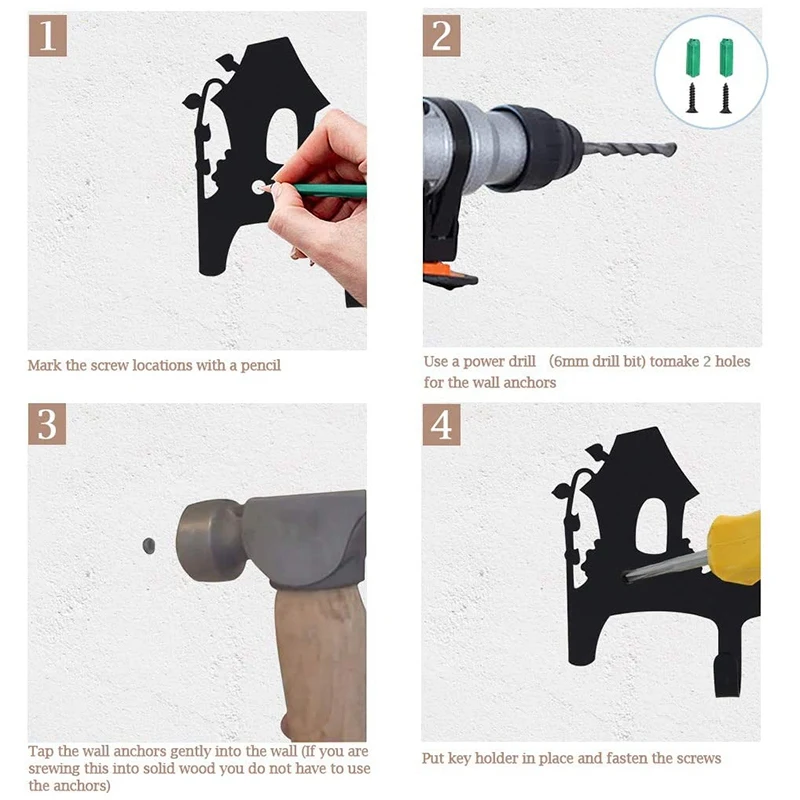 1

Mark the screw locations with a pencil

2

Use a power drill (6mm drill bit) tomake 2 holes for the wall anchors

3

Tap the wall anchors gently into the wall (If you are srewing this into solid wood you do not have to use the anchors)

4

Put key holder in place and fasten the screws