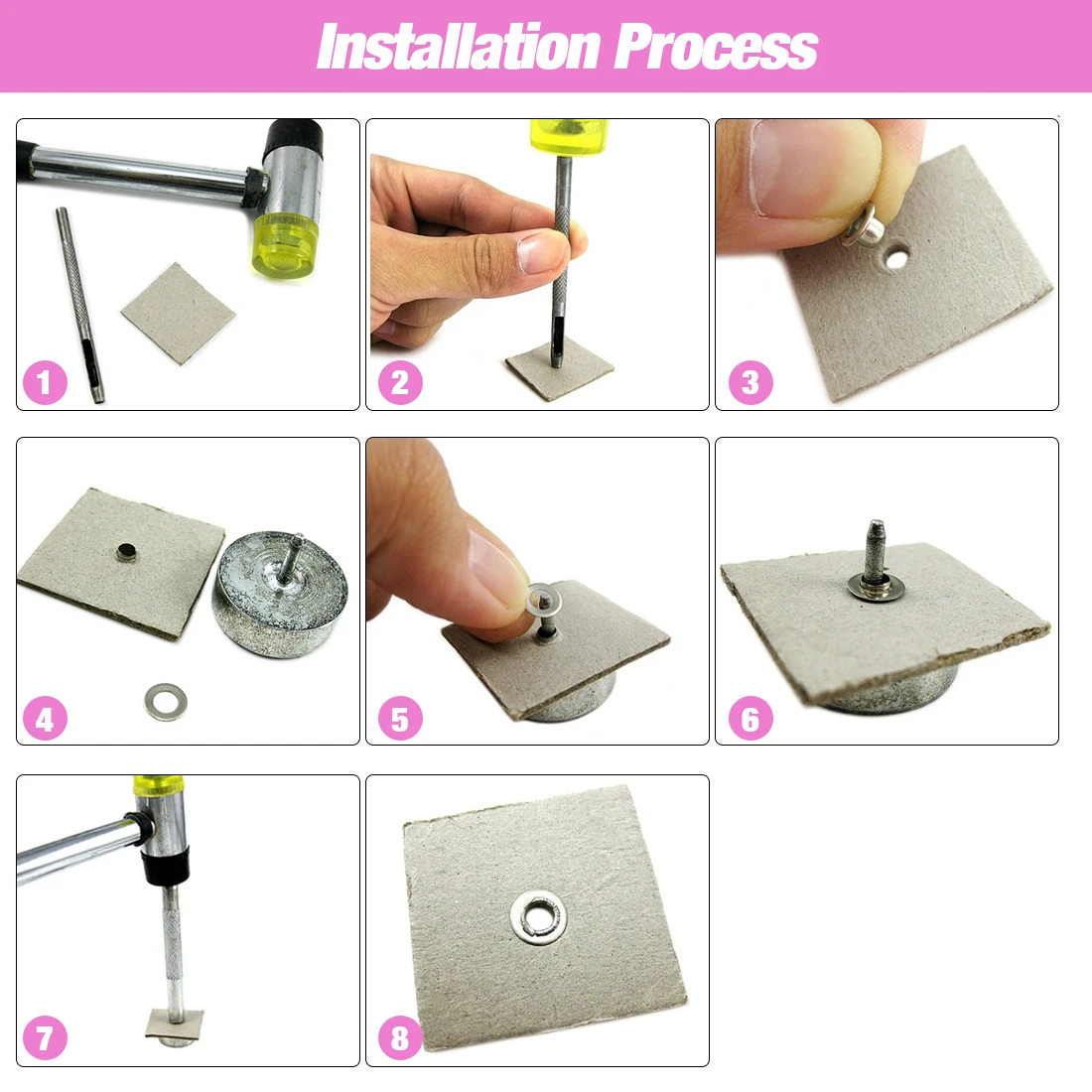 Installation Process

1

2

3

4

5

6

7

8