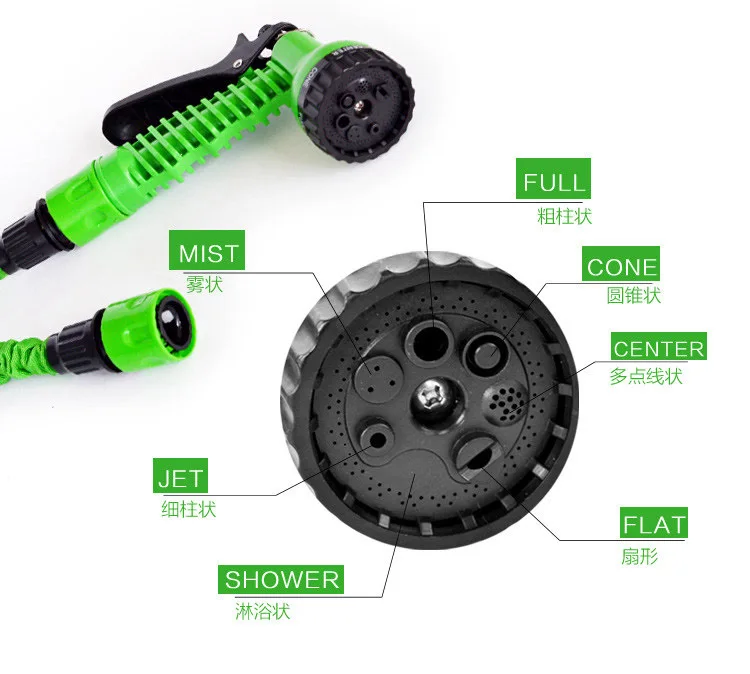 FULL
粗柱状

MIST
雾状

CONE
圆锥状

CENTER
多点线状

JET
细柱状

FLAT
扇形

SHOWER
淋浴状