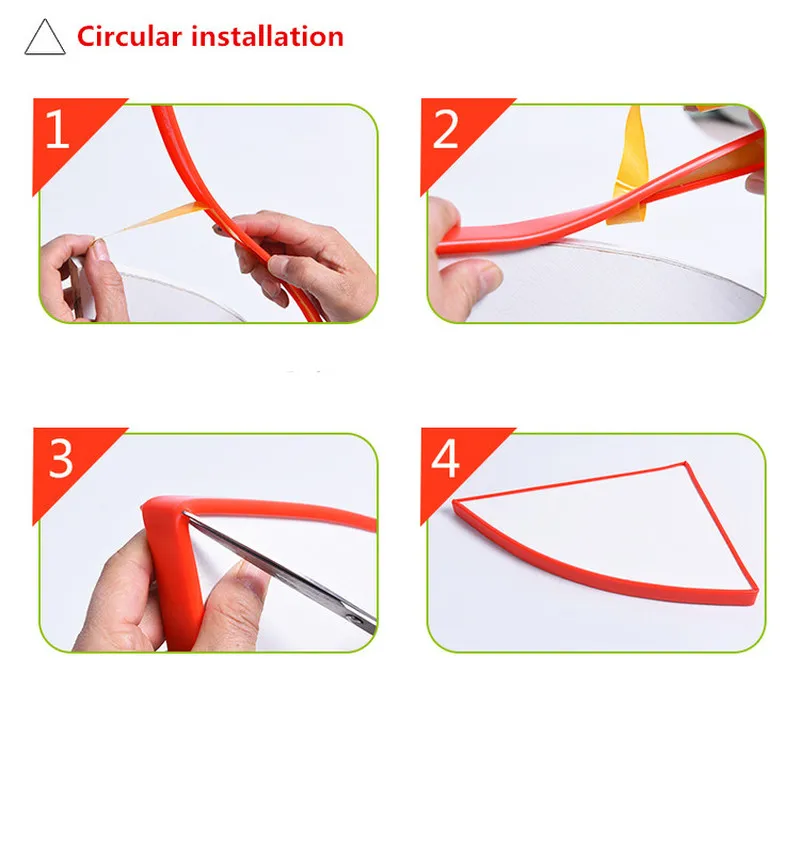 Circular installation

1

2

3

4