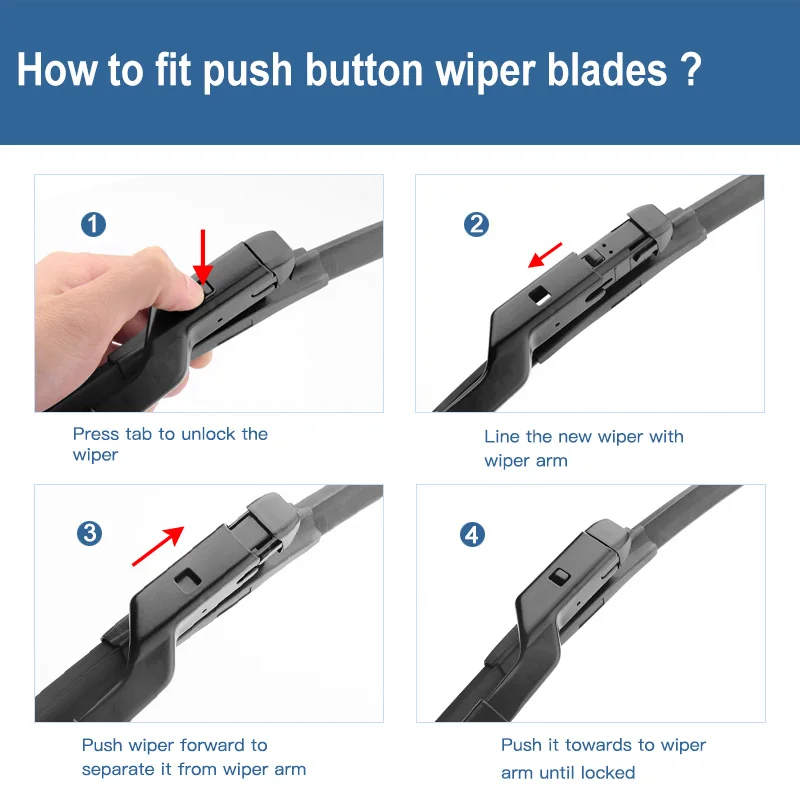 How to fit push button wiper blades ?

1

Press tab to unlock the wiper

2

Line the new wiper with wiper arm

3

Push wiper forward to separate it from wiper arm

4

Push it towards to wiper arm until locked