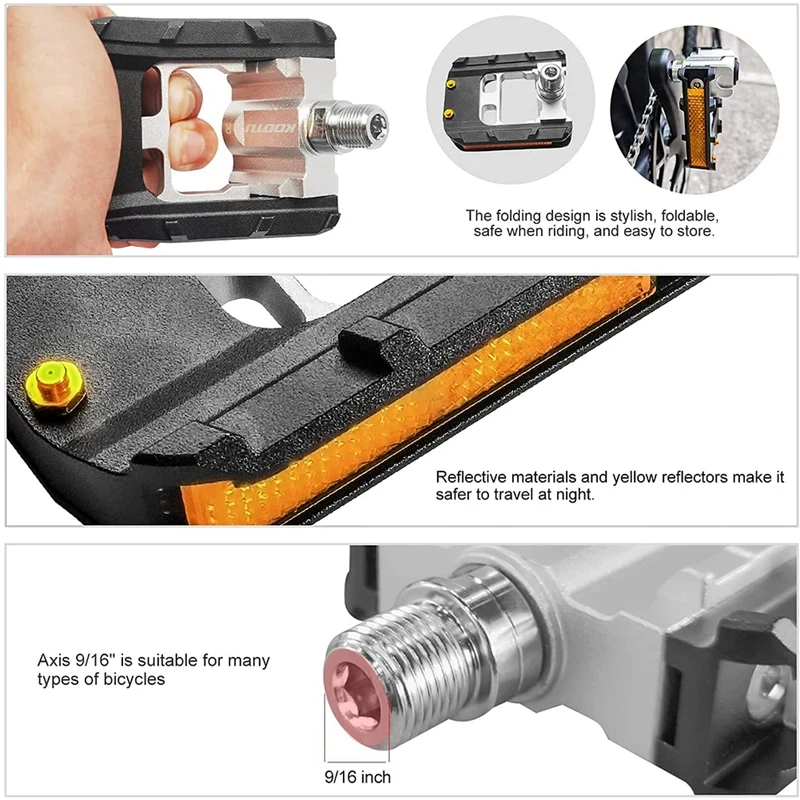 KOOTU

The folding design is stylish, foldable, safe when riding, and easy to store.

Reflective materials and yellow reflectors make it safer to travel at night.

Axis 9/16'' is suitable for many types of bicycles

9/16 inch