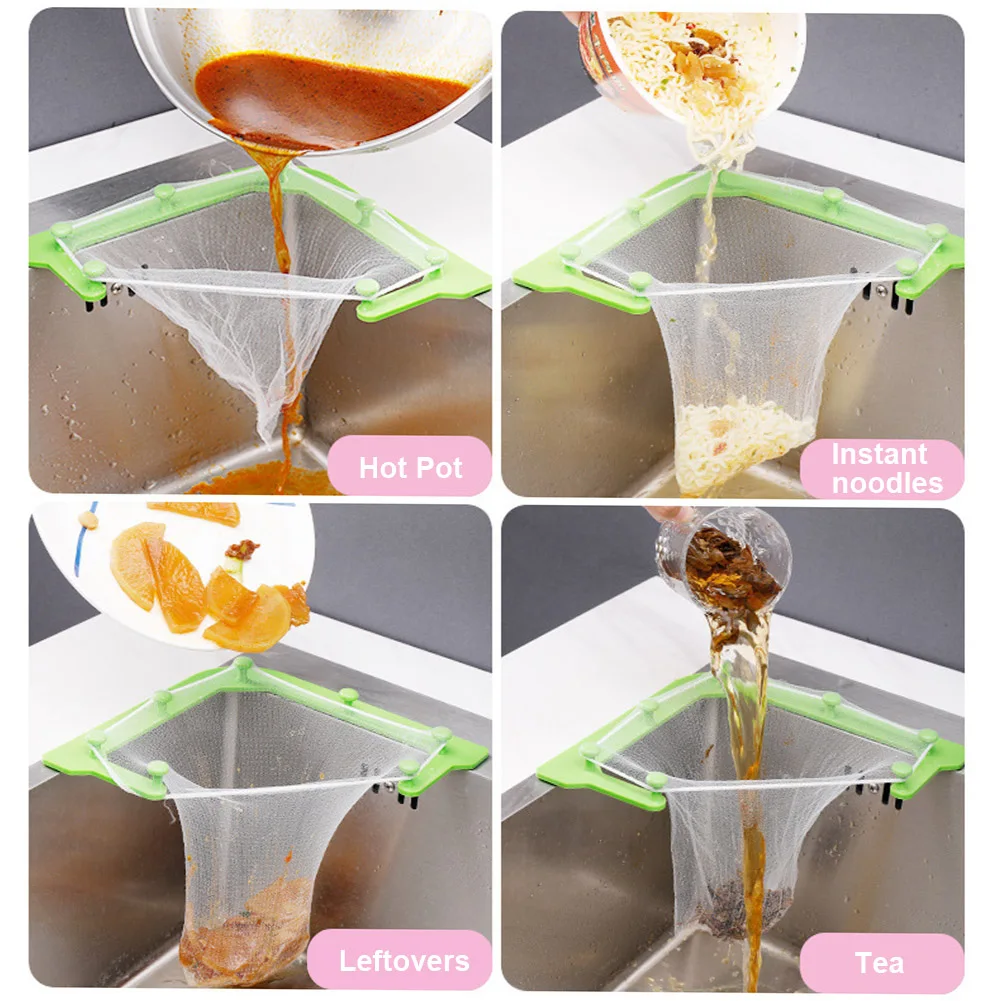 Hot Pot

Instant noodles

Leftovers

Tea