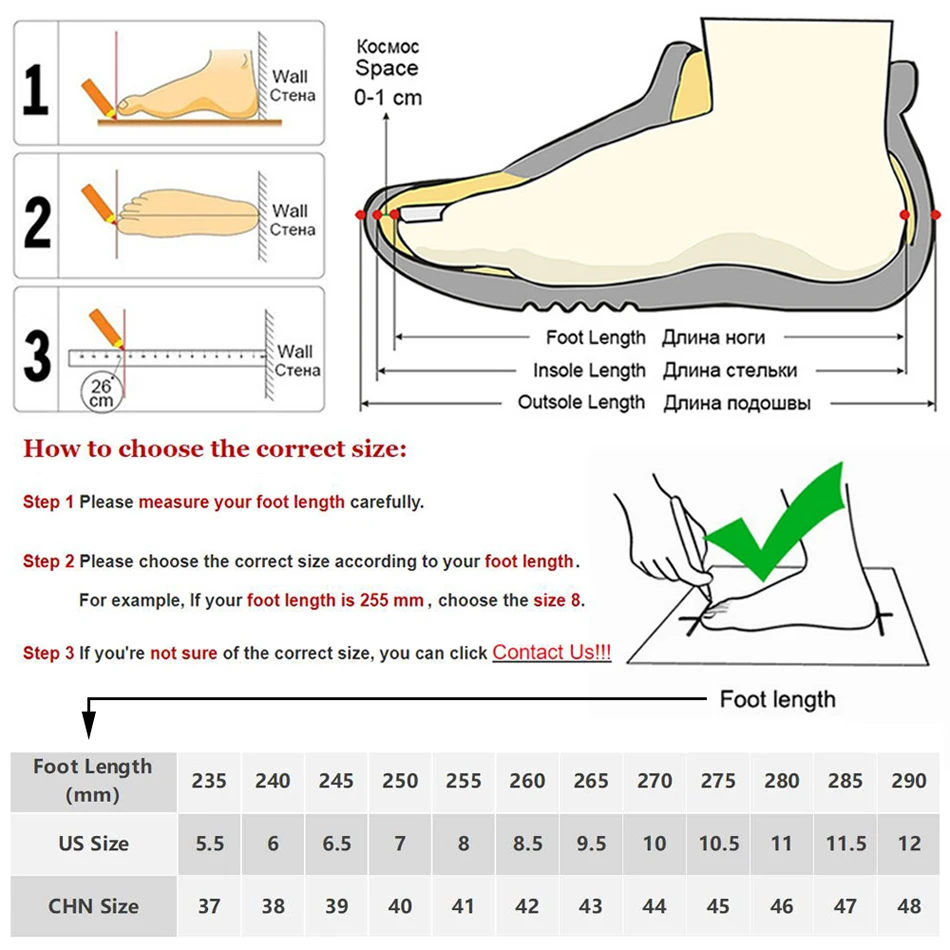 1 Wall Стена

2 Wall Стена

3 Wall Стена 26 cm

Космос Space 0-1 cm

Foot Length Длина ноги

Insole Length Длина стельки

Outsole Length Длина подошвы

How to choose the correct size:

Step 1 Please measure your foot length carefully.

Step 2 Please choose the correct size according to your foot length.

For example, If your foot length is 255 mm , choose the size 8.

Step 3 If you're not sure of the correct size, you can click Contact Us!!!

Foot length

| Foot Length (mm) | 235 | 240 | 245 | 250 | 255 | 260 | 265 | 270 | 275 | 280 | 285 | 290 |
|---|---|---|---|---|---|---|---|---|---|---|---|---|
| US Size | 5.5 | 6 | 6.5 | 7 | 8 | 8.5 | 9.5 | 10 | 10.5 | 11 | 11.5 | 12 |
| CHN Size | 37 | 38 | 39 | 40 | 41 | 42 | 43 | 44 | 45 | 46 | 47 | 48 |