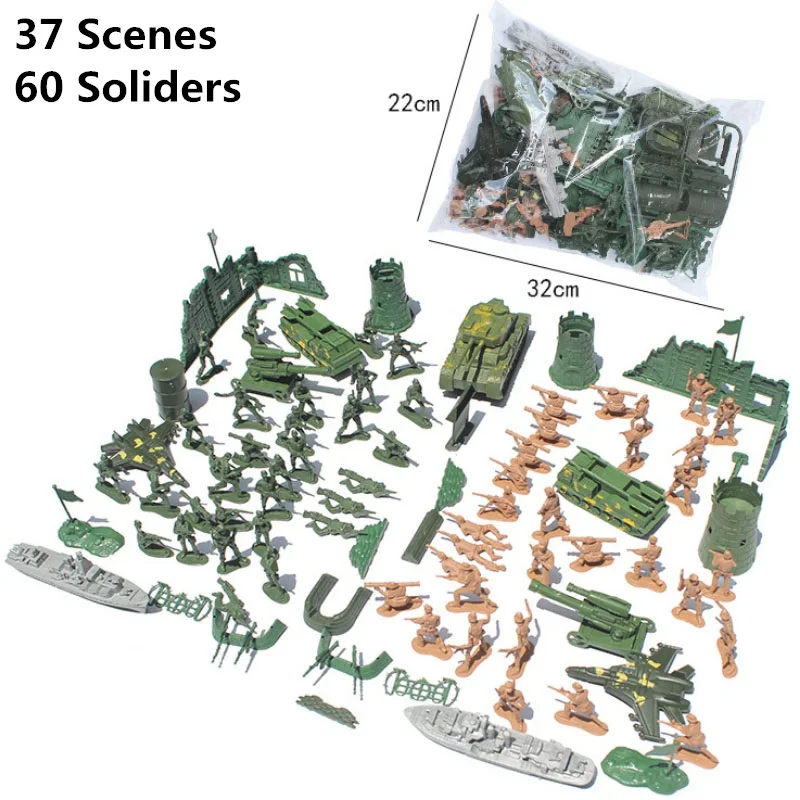 37 Scenes
60 Soliders

22cm

32cm