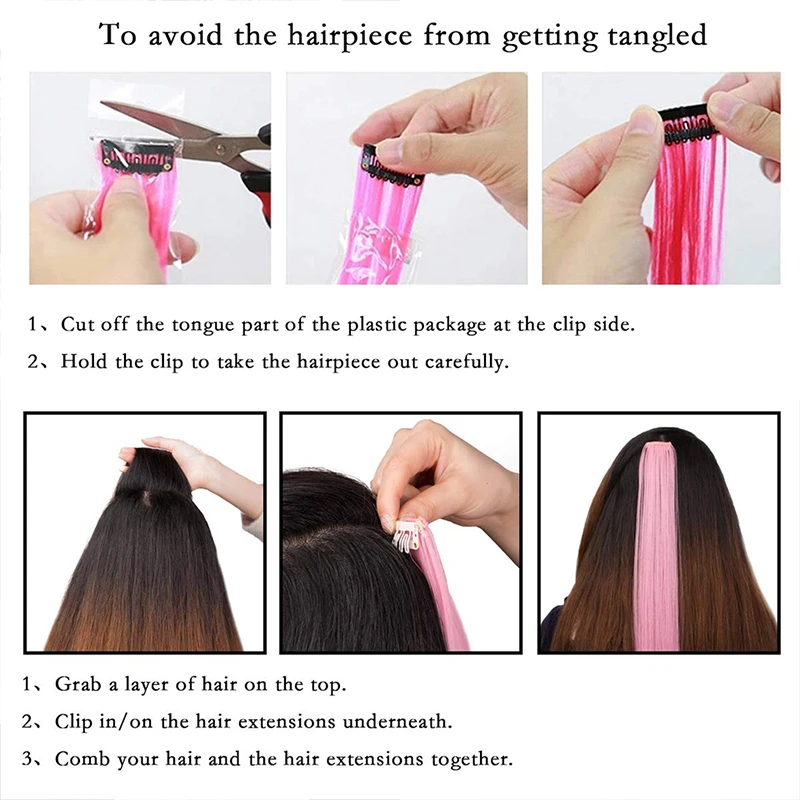 To avoid the hairpiece from getting tangled

1、Cut off the tongue part of the plastic package at the clip side.

2、Hold the clip to take the hairpiece out carefully.

1、Grab a layer of hair on the top.

2、Clip in/on the hair extensions underneath.

3、Comb your hair and the hair extensions together.