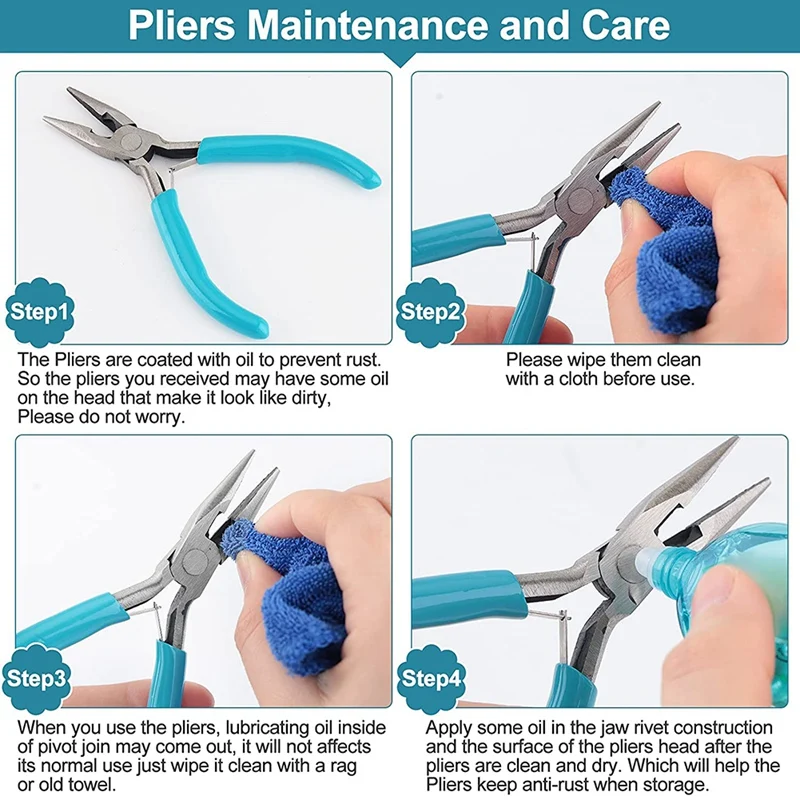 Pliers Maintenance and Care

Step1

The Pliers are coated with oil to prevent rust. So the pliers you received may have some oil on the head that make it look like dirty, Please do not worry.

Step2

Please wipe them clean with a cloth before use.

Step3

When you use the pliers, lubricating oil inside of pivot join may come out, it will not affects its normal use just wipe it clean with a rag or old towel.

Step4

Apply some oil in the jaw rivet construction and the surface of the pliers head after the pliers are clean and dry. Which will help the Pliers keep anti-rust when storage.