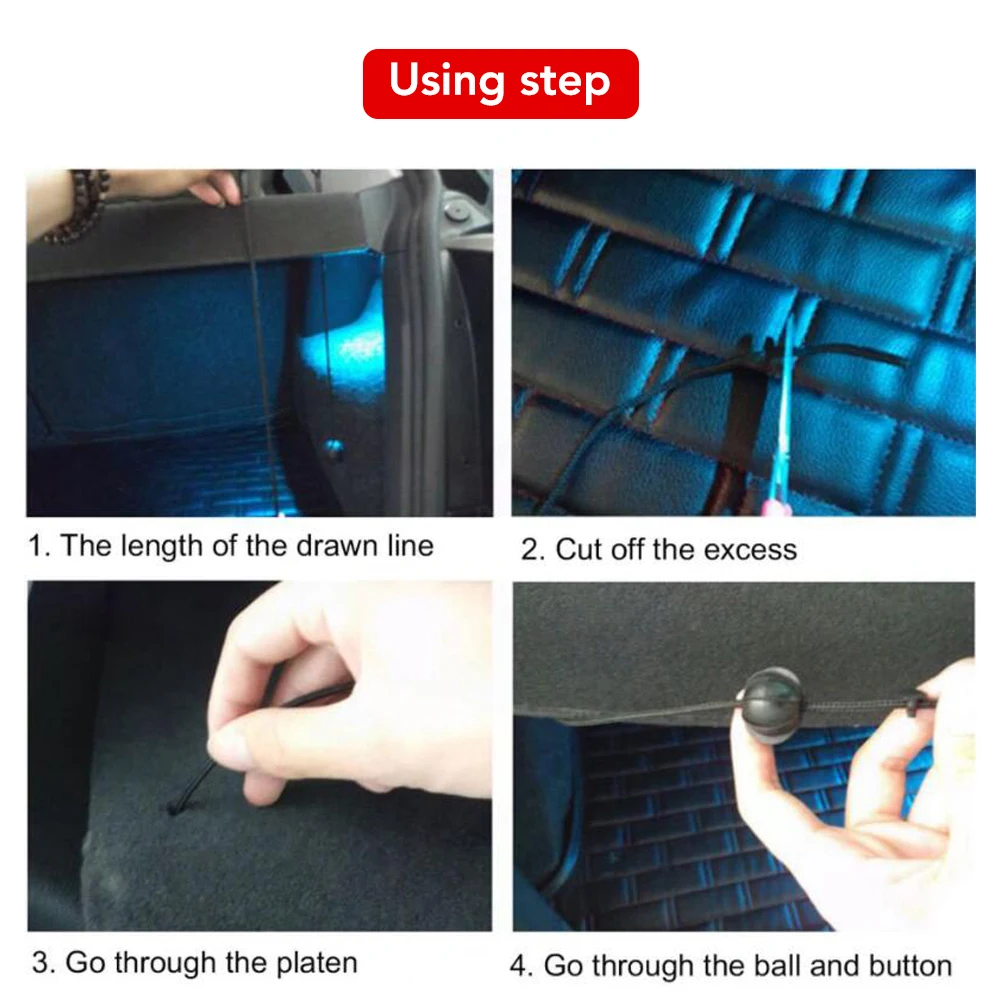 Using step

1. The length of the drawn line

2. Cut off the excess

3. Go through the platen

4. Go through the ball and button