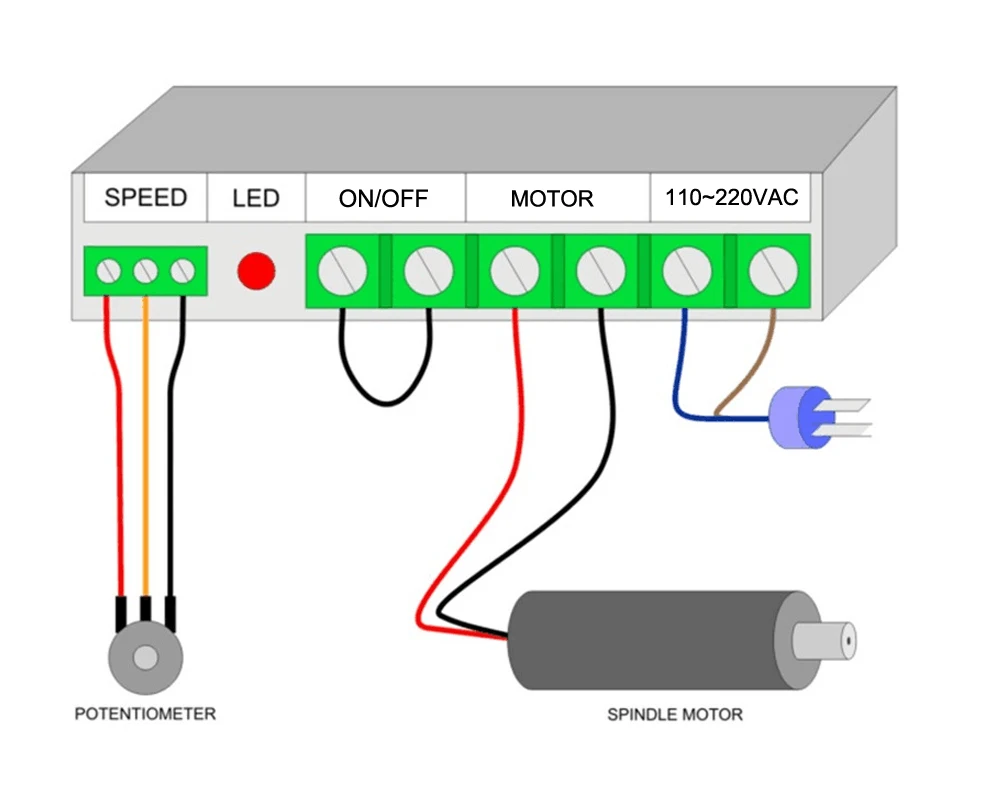 SPEED LED ON/OFF MOTOR 110~220VAC

POTENTIOMETER

SPINDLE MOTOR