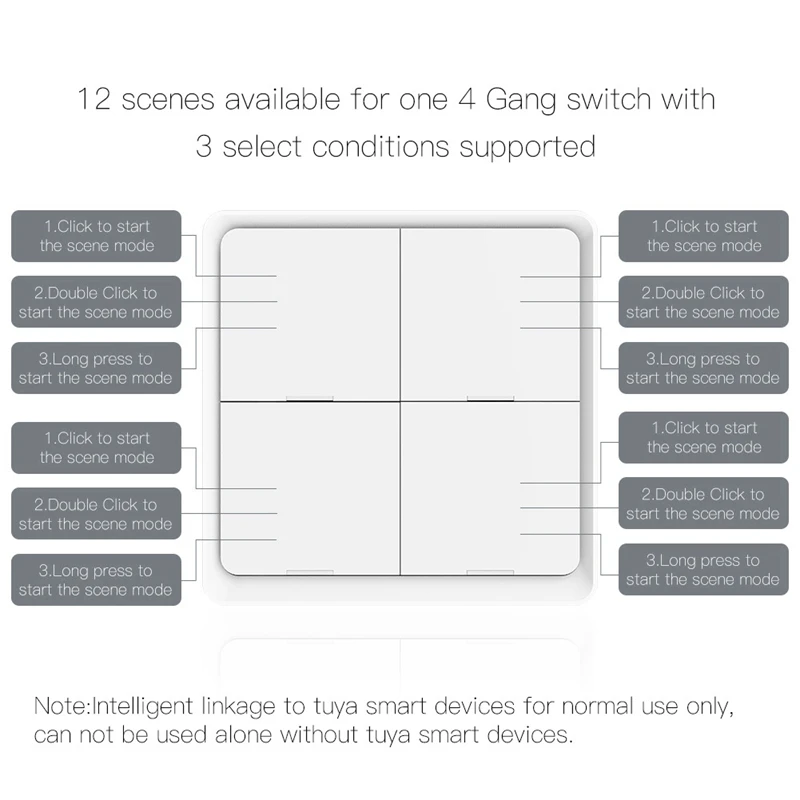 12 scenes available for one 4 Gang switch with 3 select conditions supported

1.Click to start the scene mode

2.Double Click to start the scene mode

3.Long press to start the scene mode

1.Click to start the scene mode

2.Double Click to start the scene mode

3.Long press to start the scene mode

1.Click to start the scene mode

2.Double Click to start the scene mode

3.Long press to start the scene mode

1.Click to start the scene mode

2.Double Click to start the scene mode

3.Long press to start the scene mode

Note:Intelligent linkage to tuya smart devices for normal use only, can not be used alone without tuya smart devices.