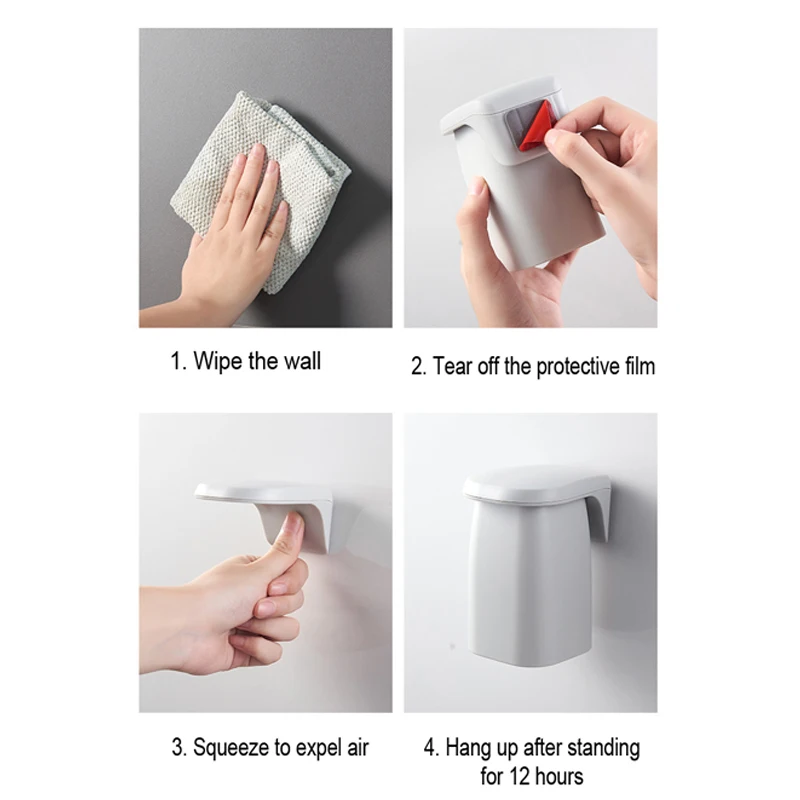 1. Wipe the wall

2. Tear off the protective film

3. Squeeze to expel air

4. Hang up after standing for 12 hours