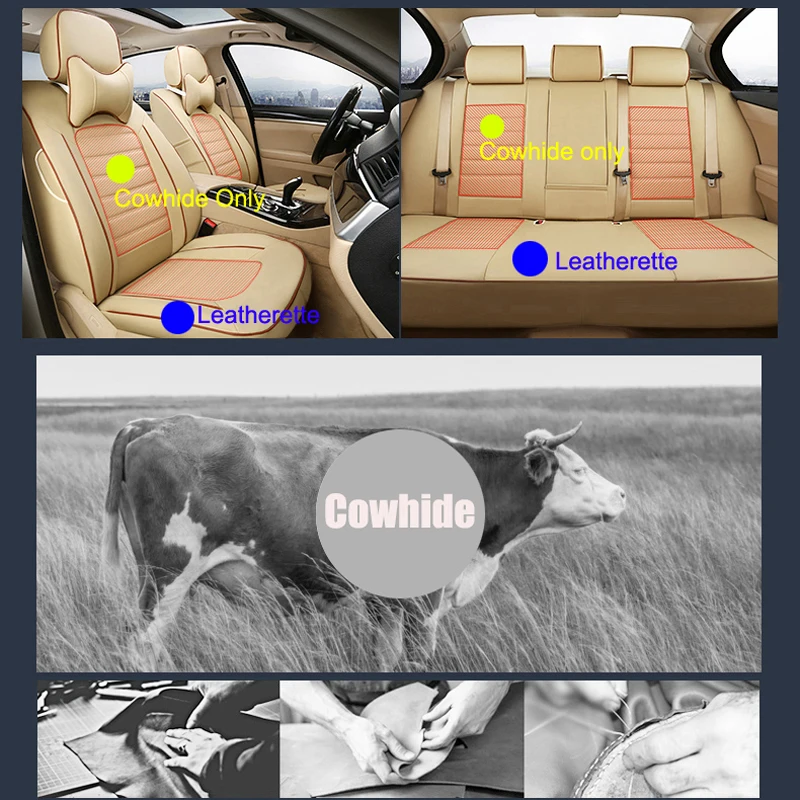 Cowhide Only
Leatherette
Cowhide only
Leatherette
Cowhide