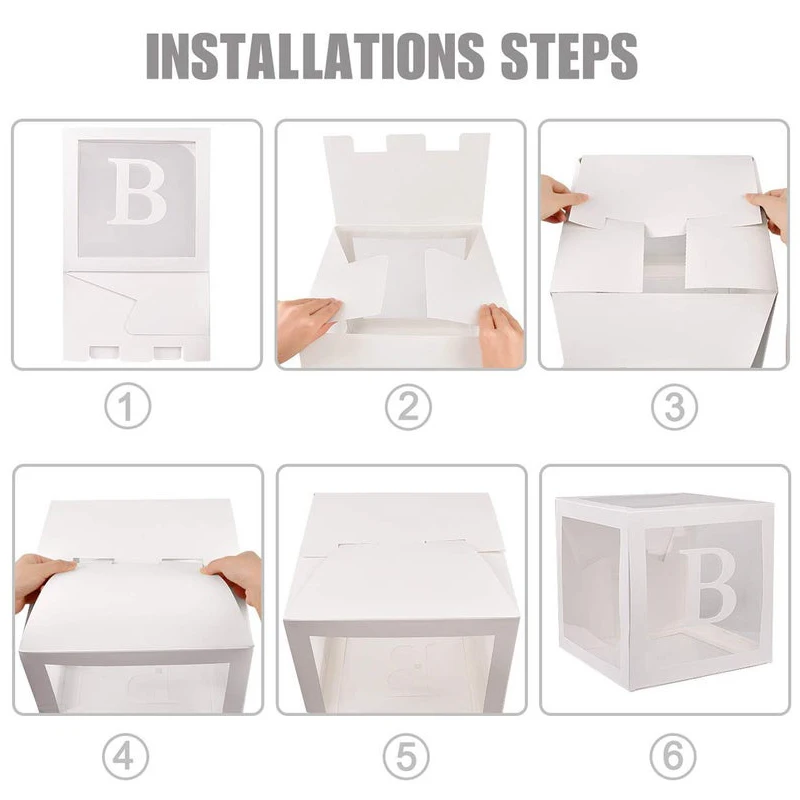 INSTALLATIONS STEPS

B

①

②

③

④

⑤

B

⑥