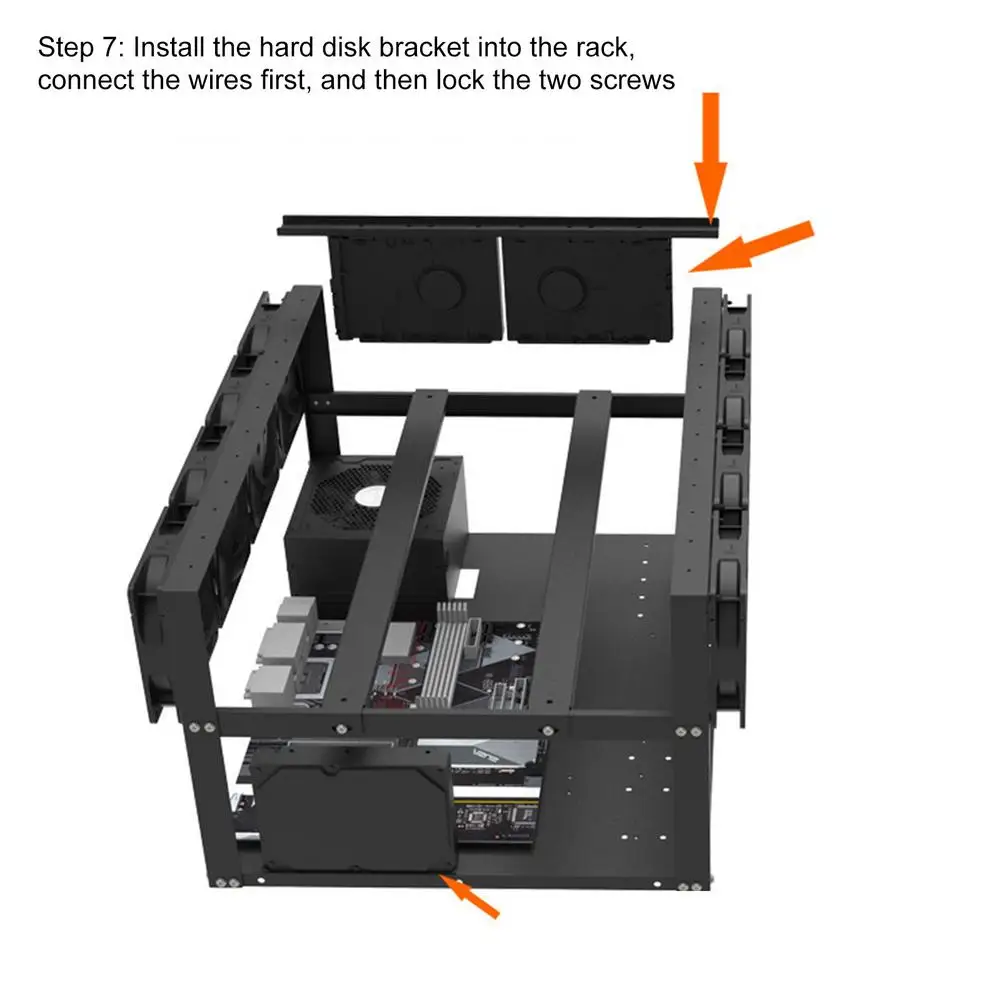 Step 7: Install the hard disk bracket into the rack, connect the wires first, and then lock the two screws