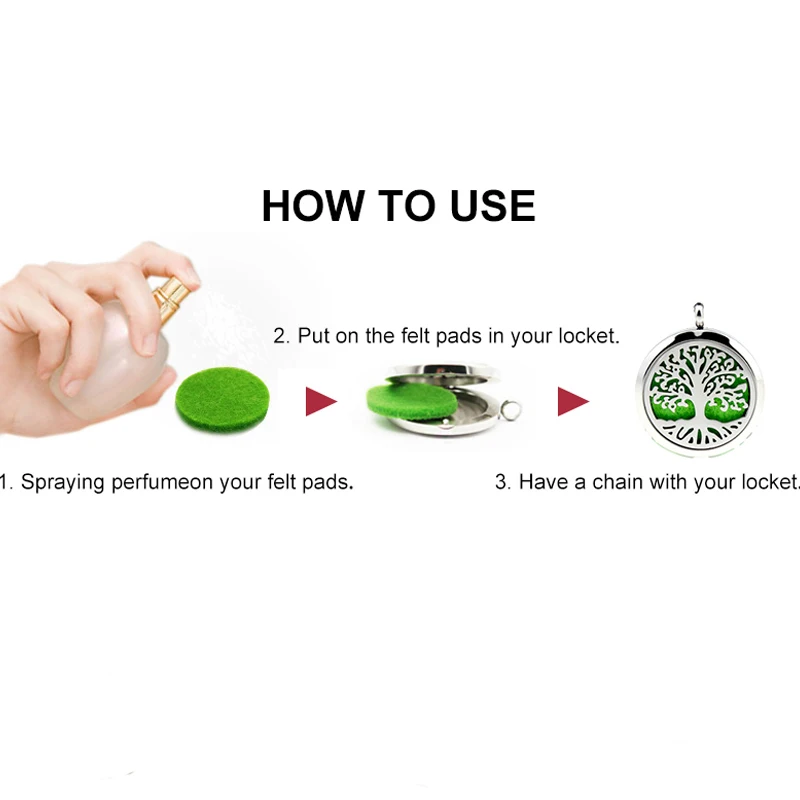 HOW TO USE

2. Put on the felt pads in your locket.

1. Spraying perfumeon your felt pads.

3. Have a chain with your locket.