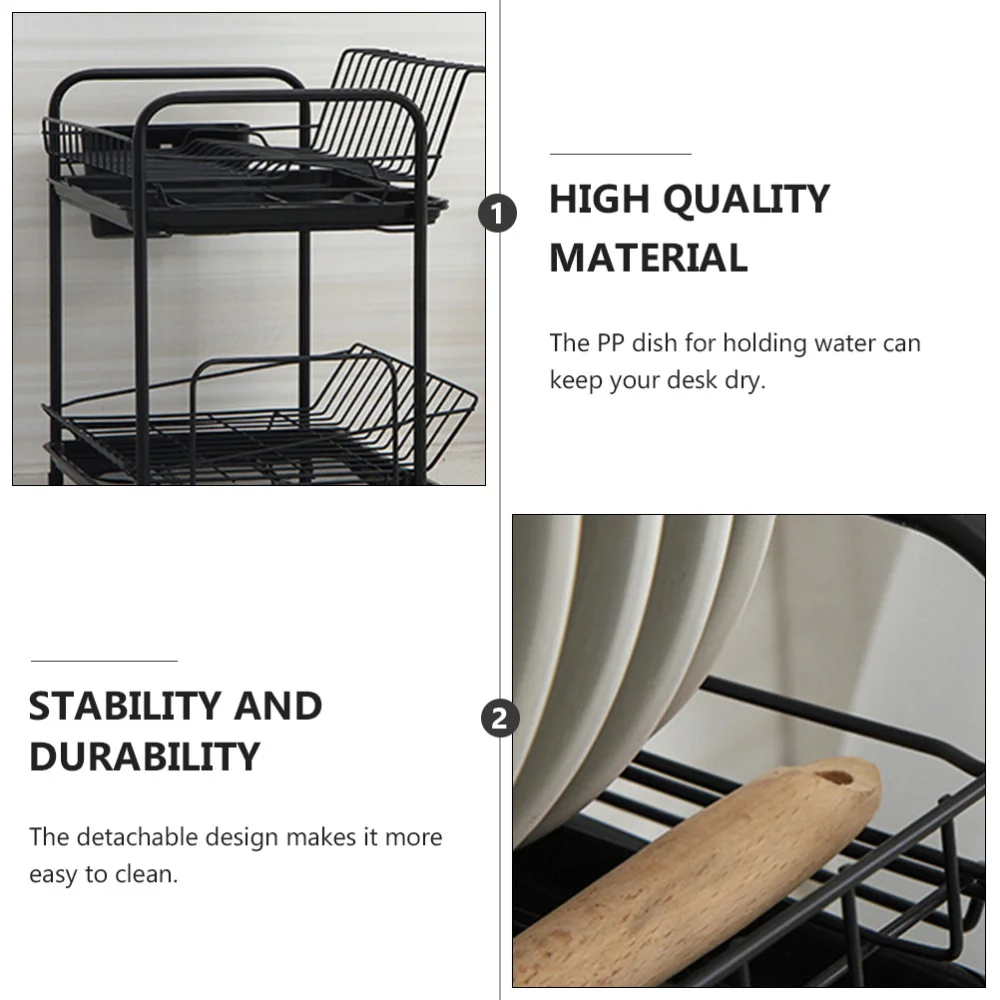 1

HIGH QUALITY MATERIAL

The PP dish for holding water can keep your desk dry.

STABILITY AND DURABILITY

The detachable design makes it more easy to clean.

2