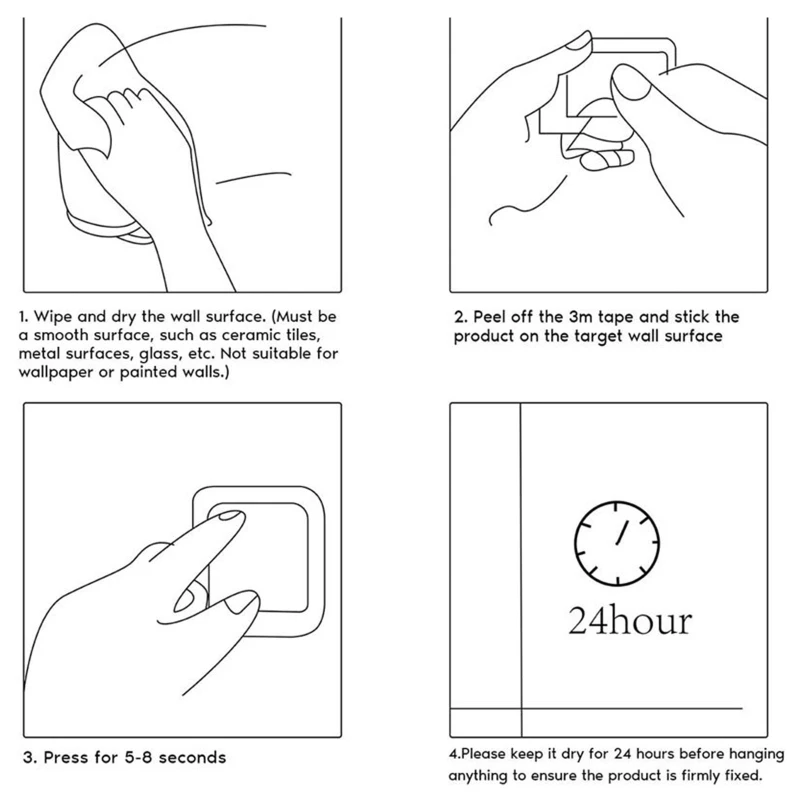 1. Wipe and dry the wall surface. (Must be a smooth surface, such as ceramic tiles, metal surfaces, glass, etc. Not suitable for wallpaper or painted walls.)

2. Peel off the 3m tape and stick the product on the target wall surface

3. Press for 5-8 seconds

24hour

4.Please keep it dry for 24 hours before hanging anything to ensure the product is firmly fixed.