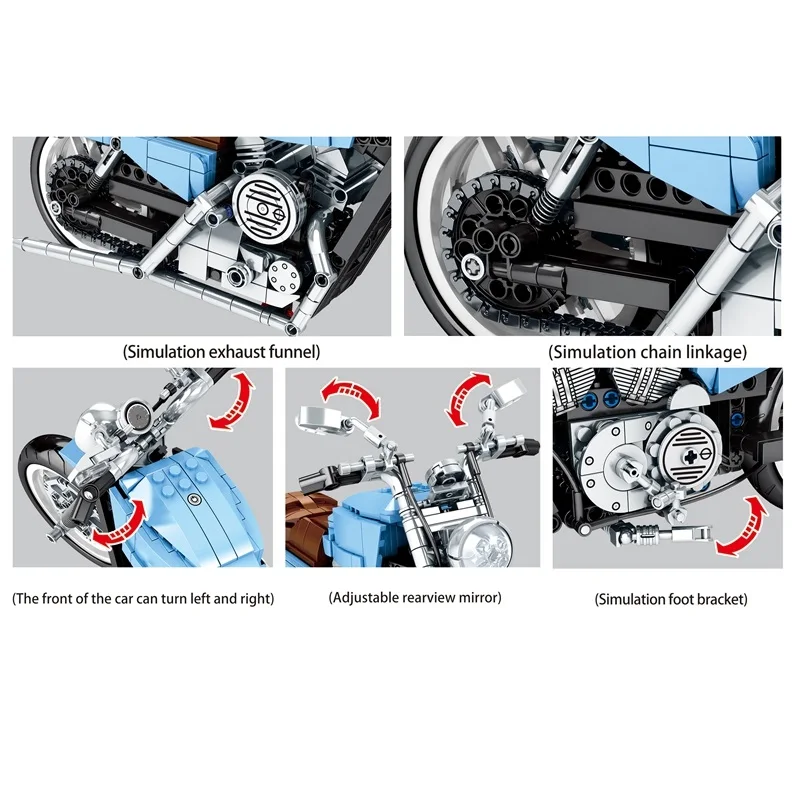 (Simulation exhaust funnel)

(Simulation chain linkage)

(The front of the car can turn left and right)

(Adjustable rearview mirror)

(Simulation foot bracket)