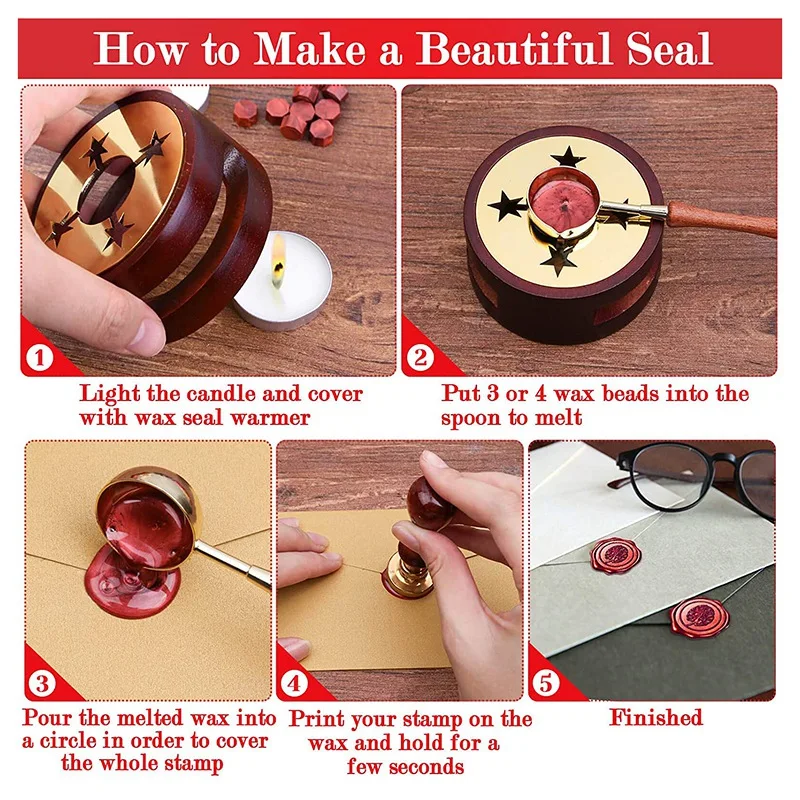 How to Make a Beautiful Seal

1

Light the candle and cover with wax seal warmer

2

Put 3 or 4 wax beads into the spoon to melt

3

Pour the melted wax into a circle in order to cover the whole stamp

4

Print your stamp on the wax and hold for a few seconds

5

Finished