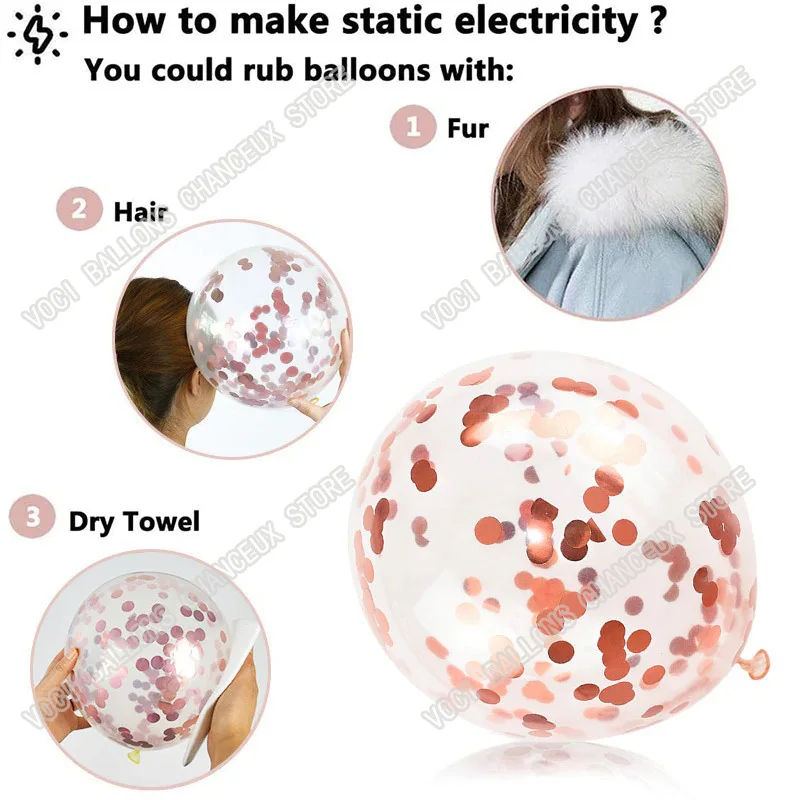 How to make static electricity ?
You could rub balloons with:

1 Fur

2 Hair

3 Dry Towel

VOCI BALLONS CHANCEUX STORE
VOCI BALLONS CHANCEUX STORE
VOCI BALLONS CHANCEUX STORE
VOCI BALLONS CHANCEUX STORE