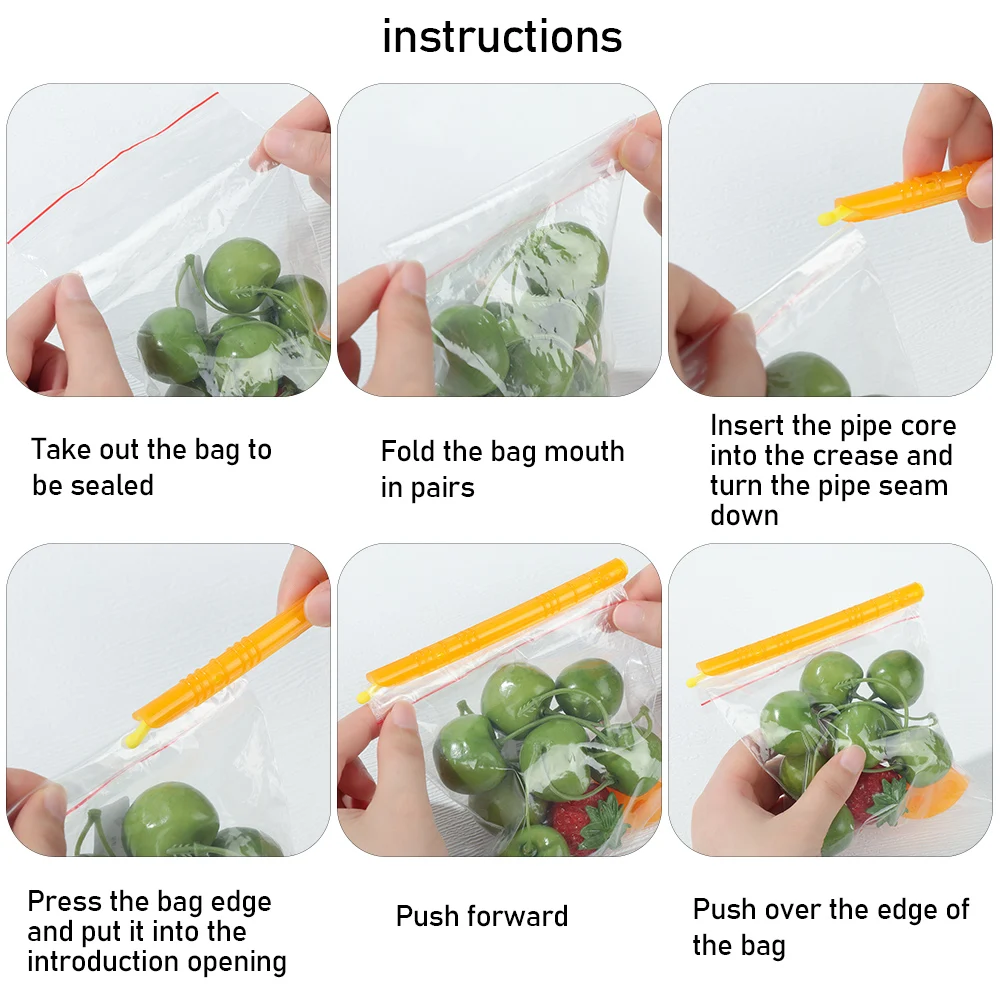 instructions

Take out the bag to be sealed

Fold the bag mouth in pairs

Insert the pipe core into the crease and turn the pipe seam down

Press the bag edge and put it into the introduction opening

Push forward

Push over the edge of the bag