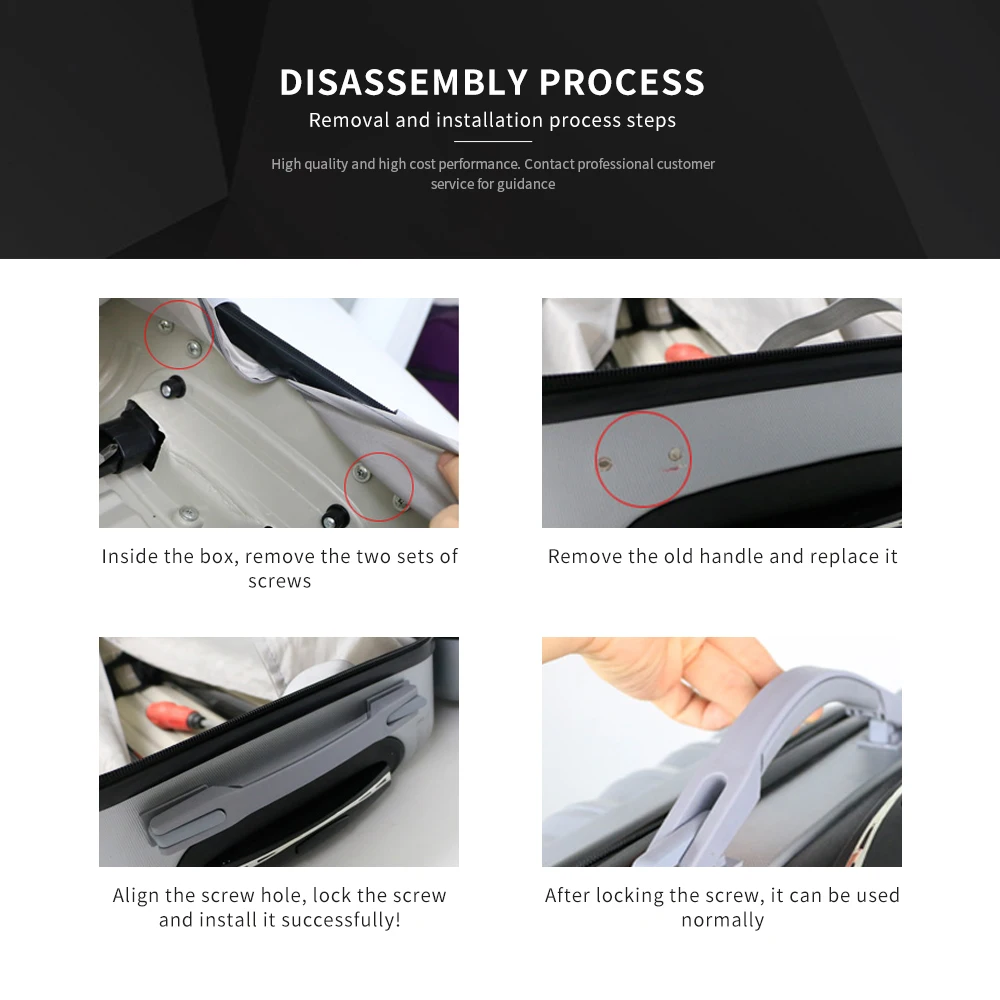 DISASSEMBLY PROCESS
Removal and installation process steps

High quality and high cost performance. Contact professional customer service for guidance

Inside the box, remove the two sets of screws

Remove the old handle and replace it

Align the screw hole, lock the screw and install it successfully!

After locking the screw, it can be used normally